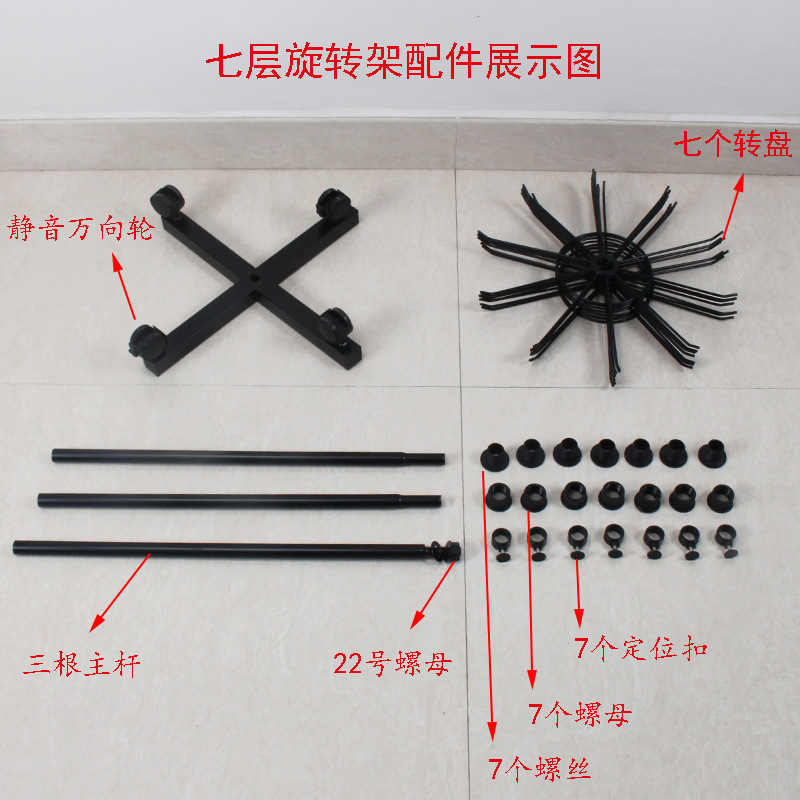 七层旋转架配件展示图

七个转盘

静音万向轮

三根主杆

22号螺母

7个定位扣

7个螺母

7个螺丝