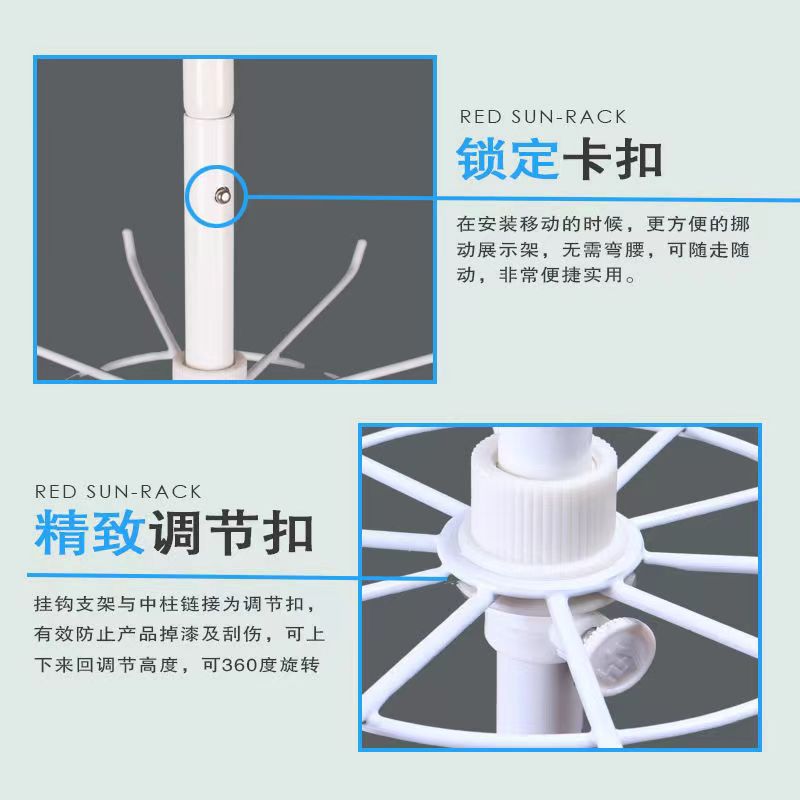 RED SUN-RACK
锁定卡扣

在安装移动的时候，更方便的挪动展示架，无需弯腰，可随走随动，非常便捷实用。

RED SUN-RACK
精致调节扣

挂钩支架与中柱链接为调节扣，有效防止产品掉漆及刮伤，可上下来回调节高度，可360度旋转