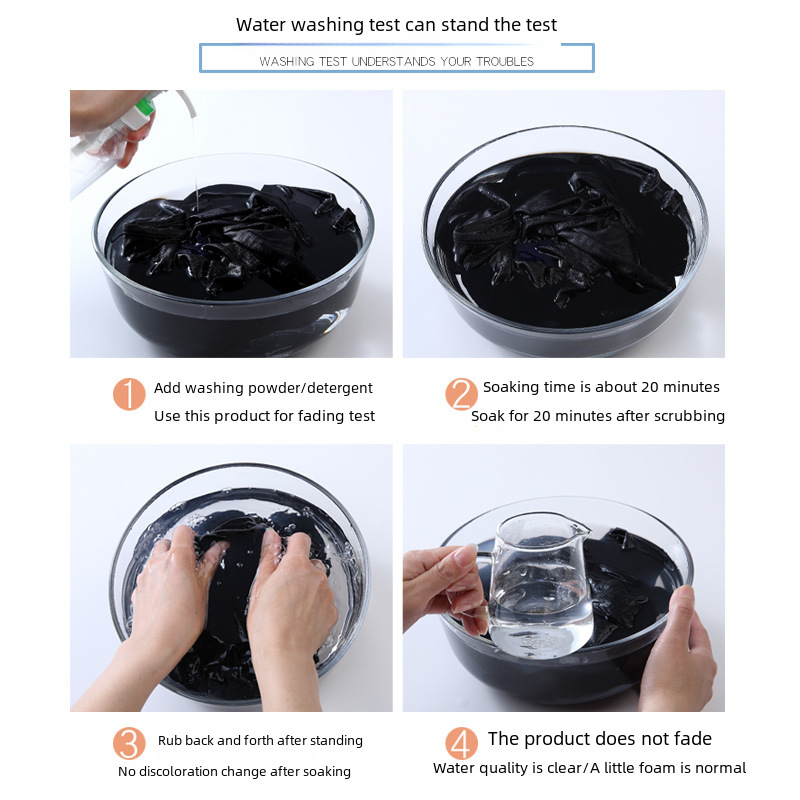 Water washing test can stand the test

WASHING TEST UNDERSTANDS YOUR TROUBLES

1 Add washing powder/detergent
Use this product for fading test

2 Soaking time is about 20 minutes
Soak for 20 minutes after scrubbing

3 Rub back and forth after standing
No discoloration change after soaking

4 The product does not fade
Water quality is clear/A little foam is normal