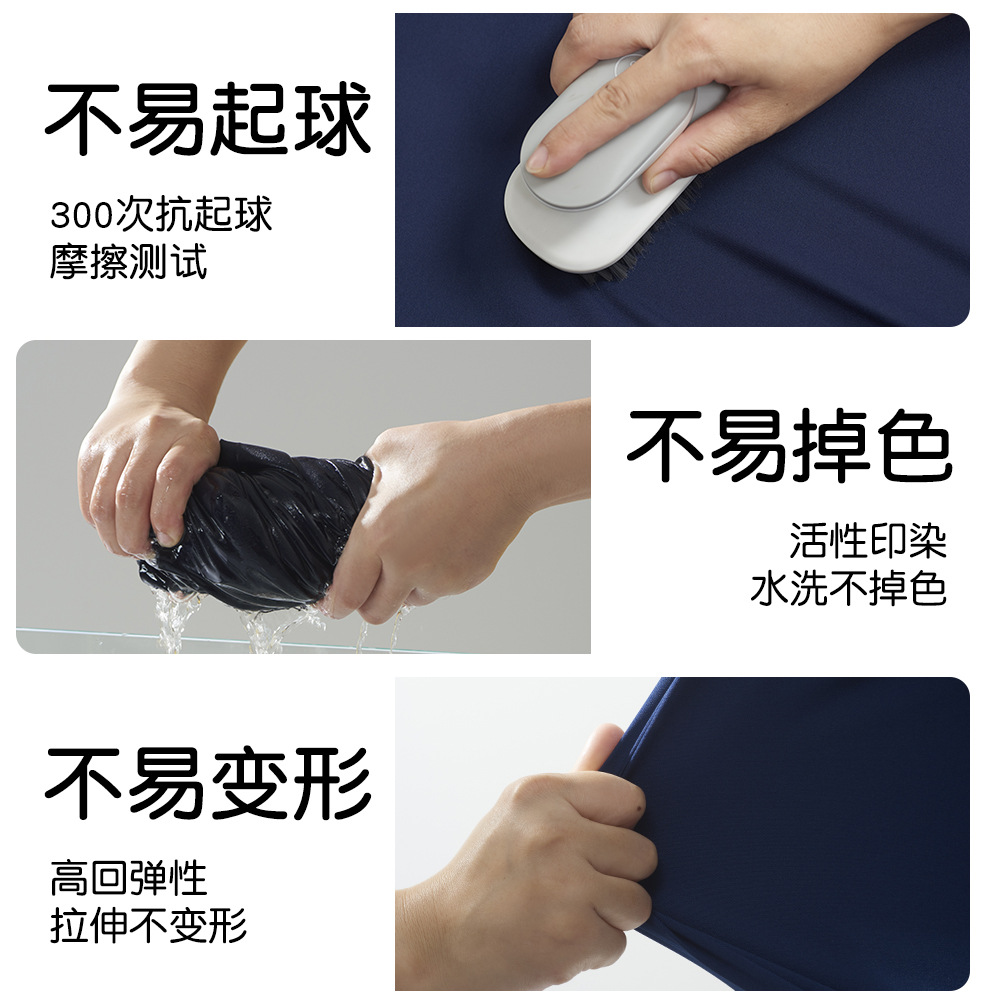 不易起球

300次抗起球
摩擦测试

不易掉色

活性印染
水洗不掉色

不易变形

高回弹性
拉伸不变形