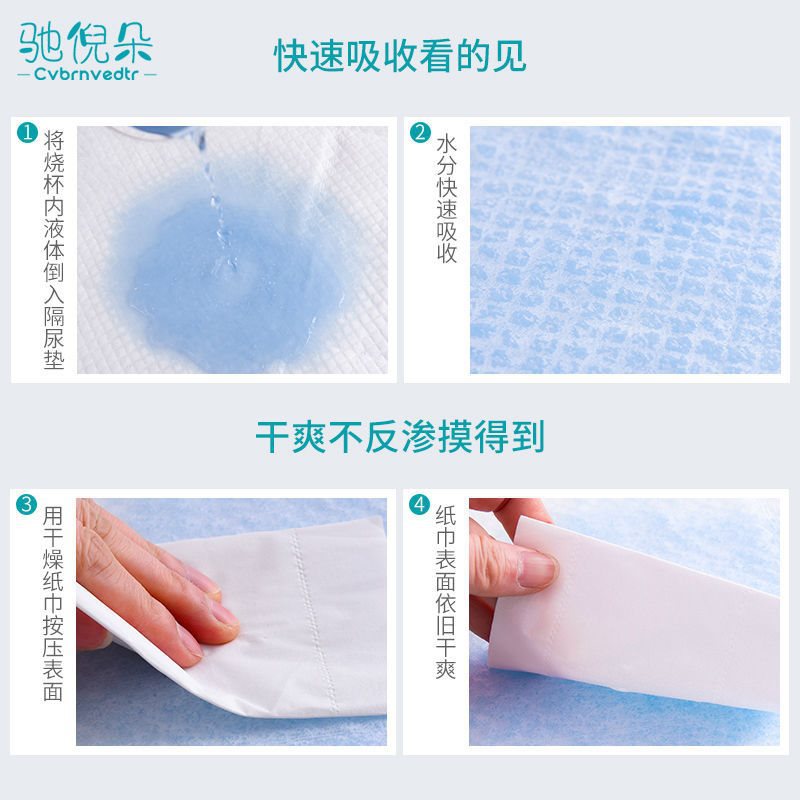 驰倪朵
— Cvbrnvedtr —

快速吸收看的见

1 将烧杯内液体倒入隔尿垫

2 水分快速吸收

干爽不反渗摸得到

3 用干燥纸巾按压表面

4 纸巾表面依旧干爽