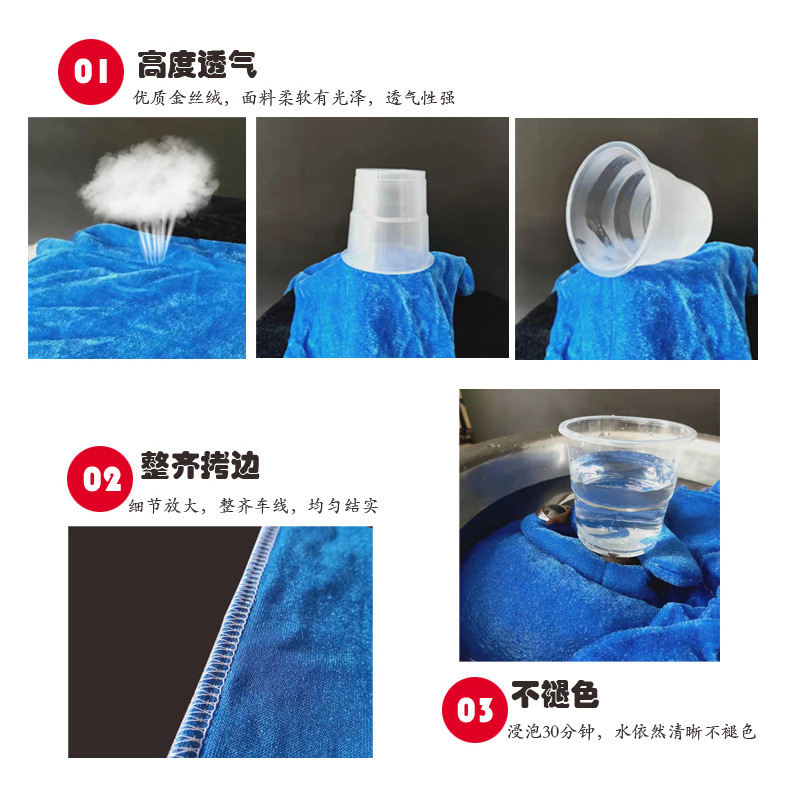 01 高度透气
优质金丝绒，面料柔软有光泽，透气性强

02 整齐拷边
细节放大，整齐车线，均匀结实

03 不褪色
浸泡30分钟，水依然清晰不褪色