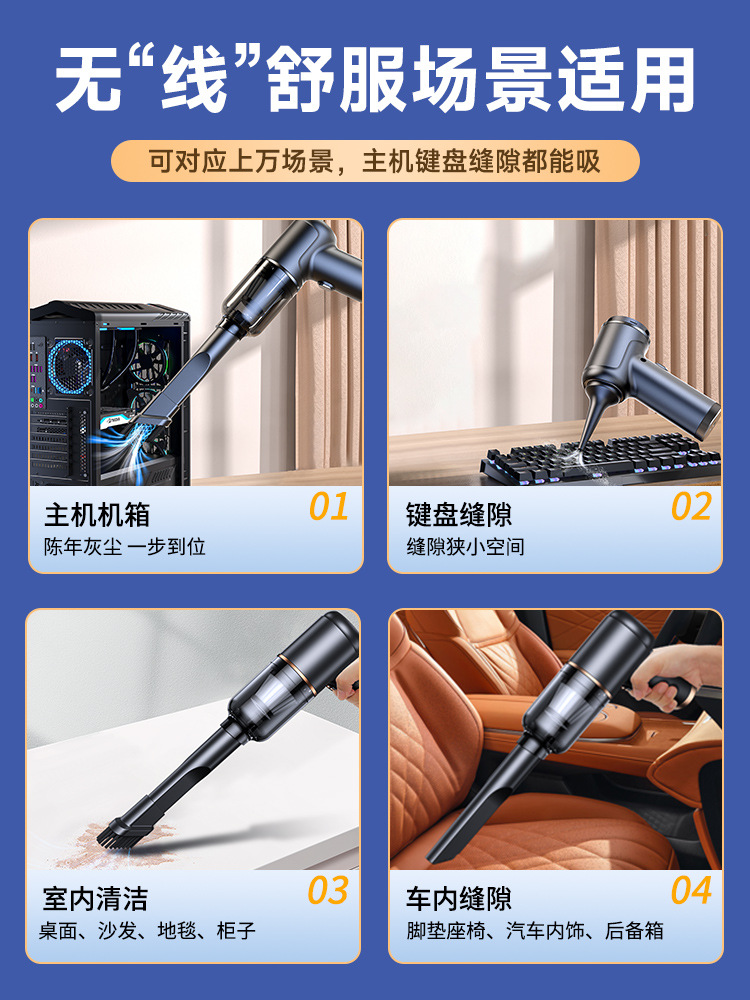 无“线”舒服场景适用

可对应上万场景，主机键盘缝隙都能吸

主机机箱 01
陈年灰尘 一步到位

键盘缝隙 02
缝隙狭小空间

室内清洁 03
桌面、沙发、地毯、柜子

车内缝隙 04
脚垫座椅、汽车内饰、后备箱