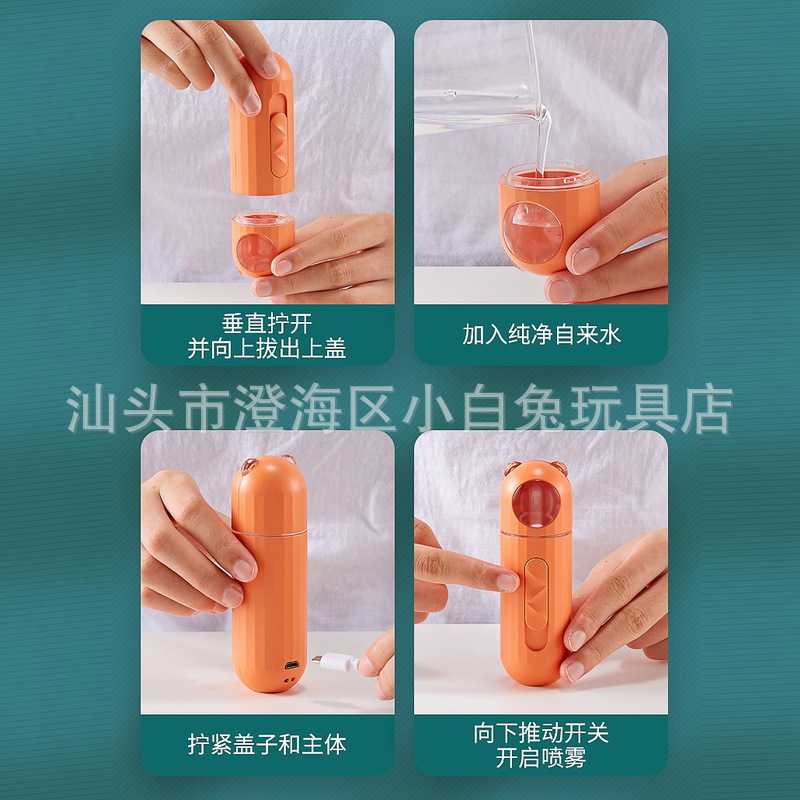 垂直拧开
并向上拔出上盖

加入纯净自来水

汕头市澄海区小白兔玩具店

拧紧盖子和主体

向下推动开关
开启喷雾