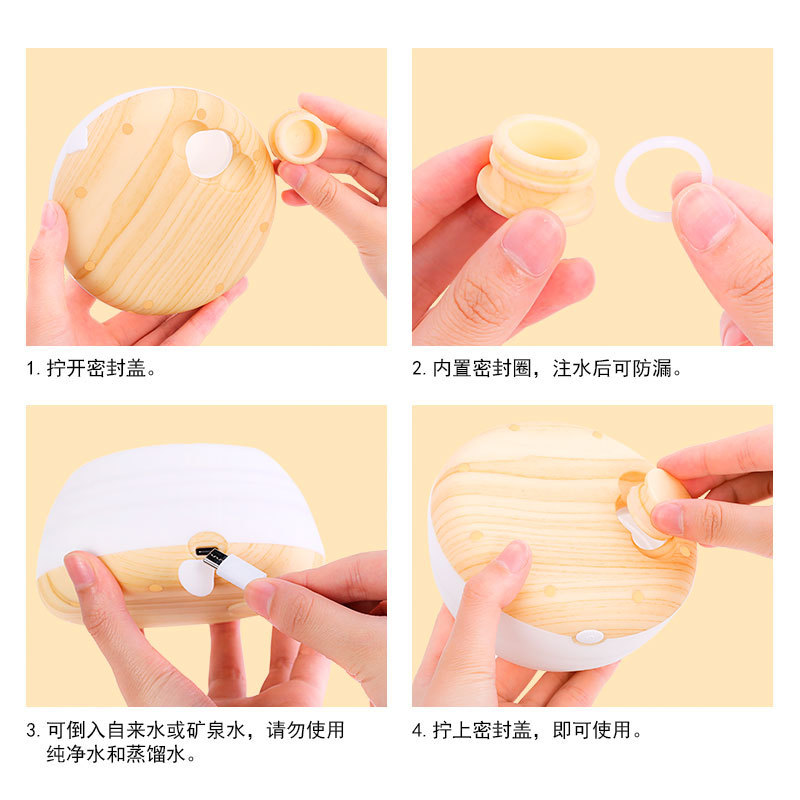 1. 拧开密封盖。

2. 内置密封圈，注水后可防漏。

3. 可倒入自来水或矿泉水，请勿使用纯净水和蒸馏水。

4. 拧上密封盖，即可使用。