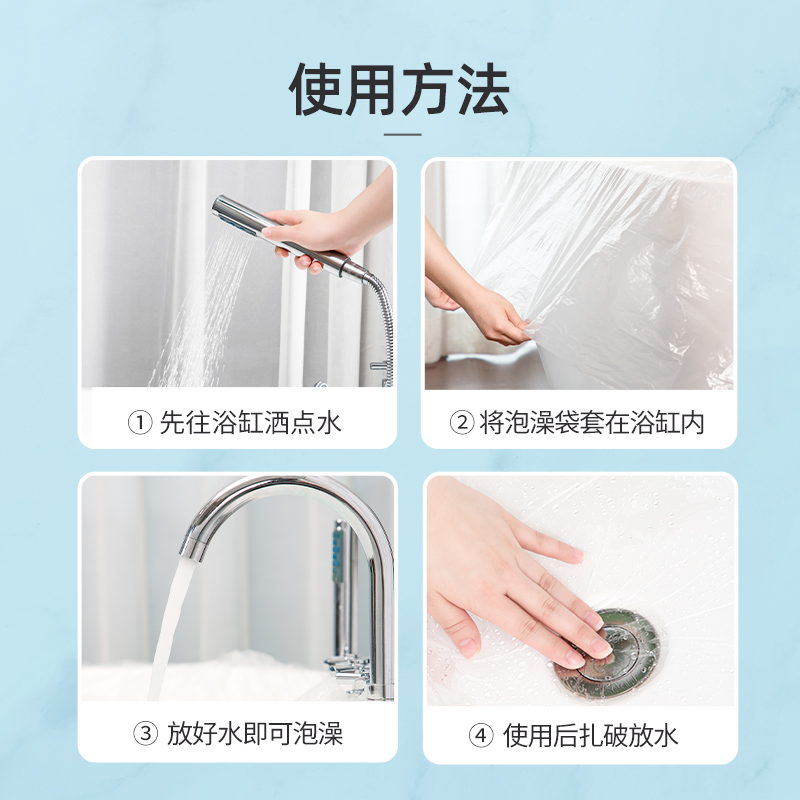 使用方法

① 先往浴缸洒点水

② 将泡澡袋套在浴缸内

③ 放好水即可泡澡

④ 使用后扎破放水