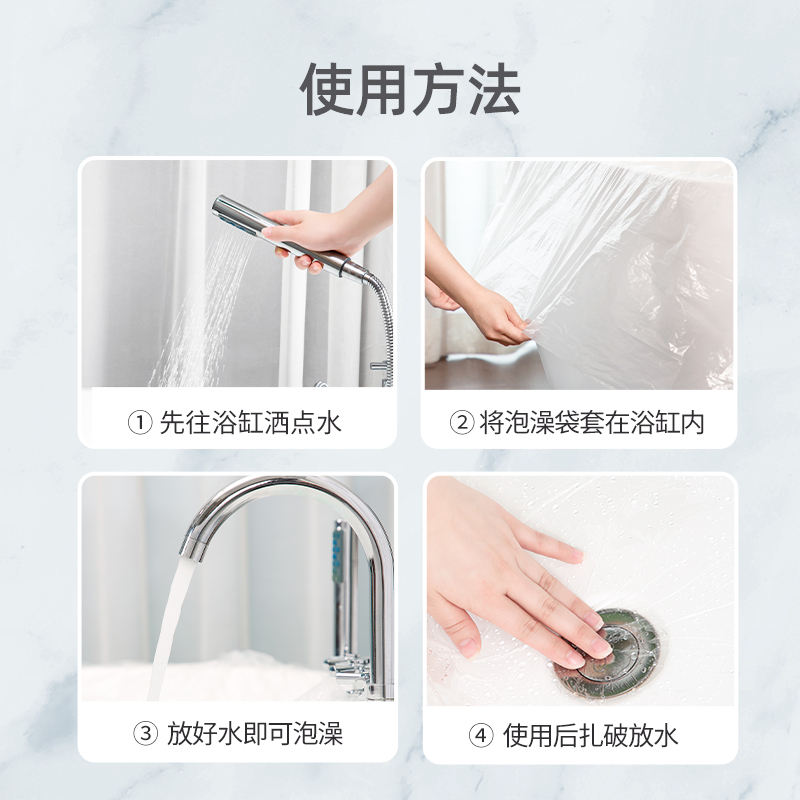 使用方法

① 先往浴缸洒点水

② 将泡澡袋套在浴缸内

③ 放好水即可泡澡

④ 使用后扎破放水