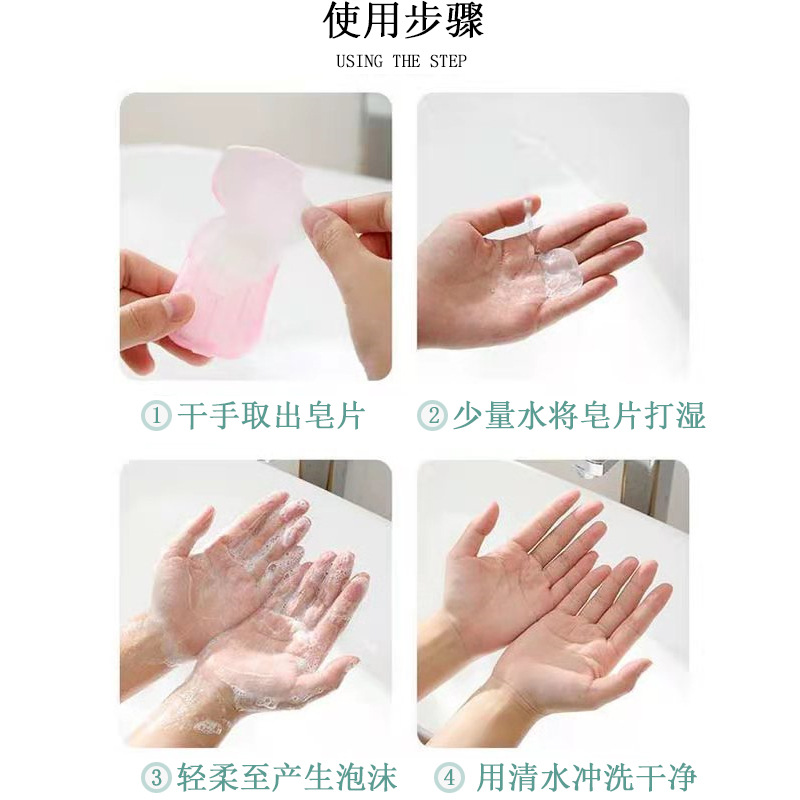 使用步骤

USING THE STEP

① 干手取出皂片

② 少量水将皂片打湿

③ 轻柔至产生泡沫

④ 用清水冲洗干净