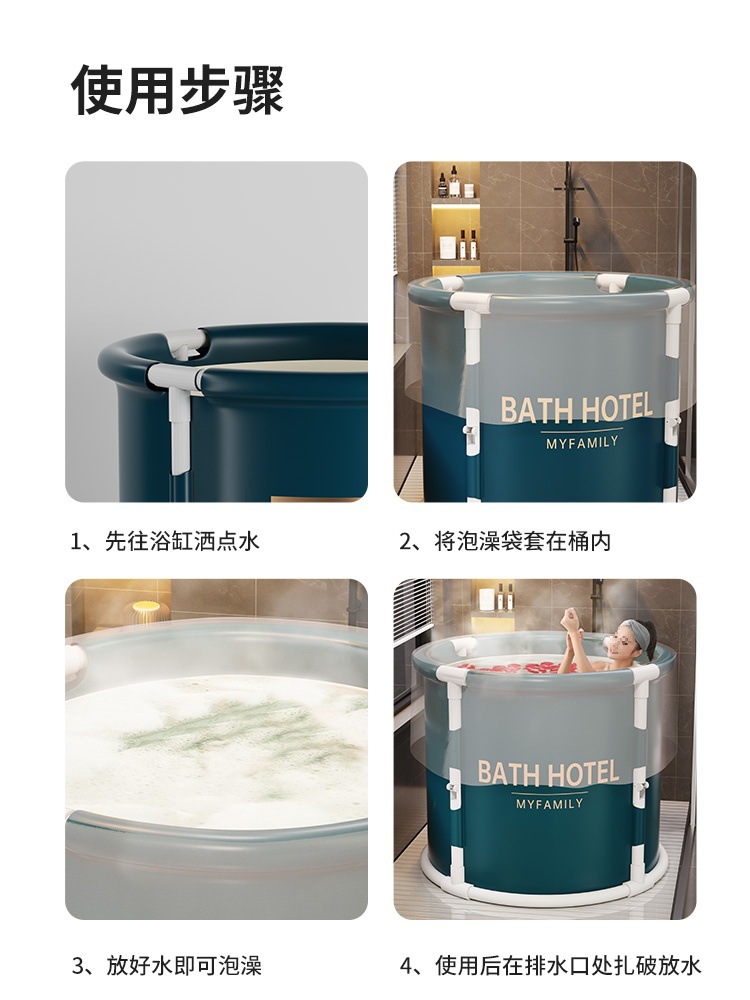 使用步骤

BATH HOTEL
MYFAMILY

1、先往浴缸洒点水

2、将泡澡袋套在桶内

BATH HOTEL
MYFAMILY

3、放好水即可泡澡

4、使用后在排水口处扎破放水