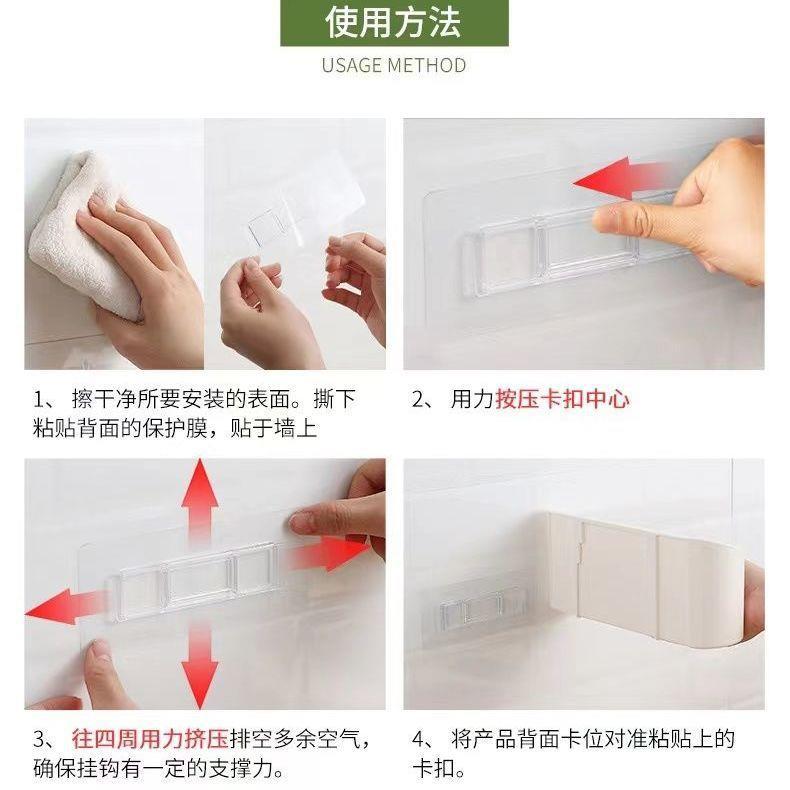 使用方法
USAGE METHOD

1、 擦干净所要安装的表面。撕下粘贴背面的保护膜，贴于墙上

2、 用力按压卡扣中心

3、 往四周用力挤压排空多余空气，确保挂钩有一定的支撑力。

4、 将产品背面卡位对准粘贴上的卡扣。