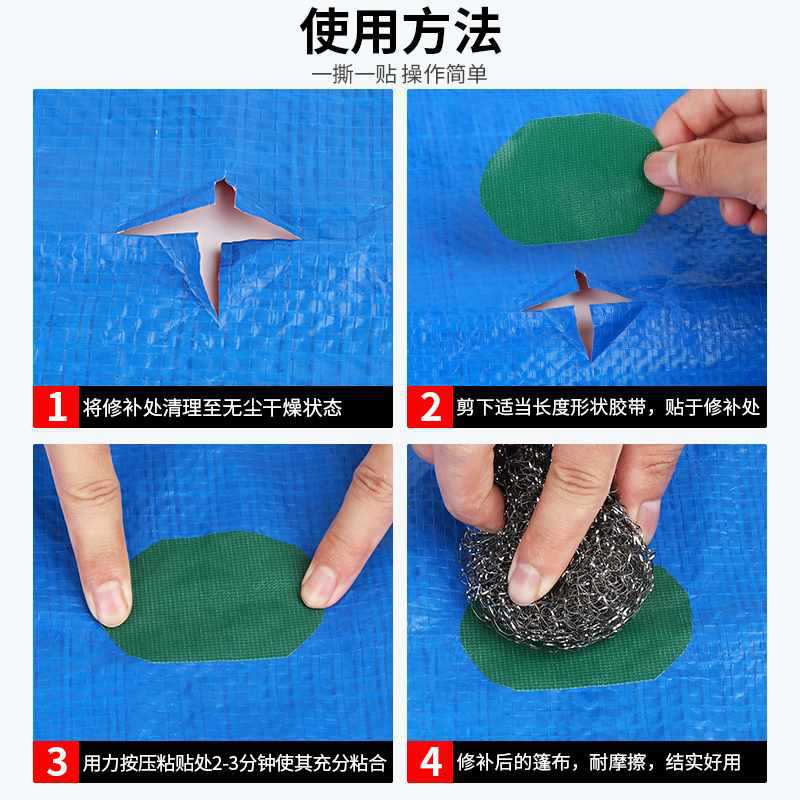 使用方法

一撕一贴 操作简单

1 将修补处清理至无尘干燥状态

2 剪下适当长度形状胶带，贴于修补处

3 用力按压粘贴处2-3分钟使其充分粘合

4 修补后的篷布，耐摩擦，结实好用