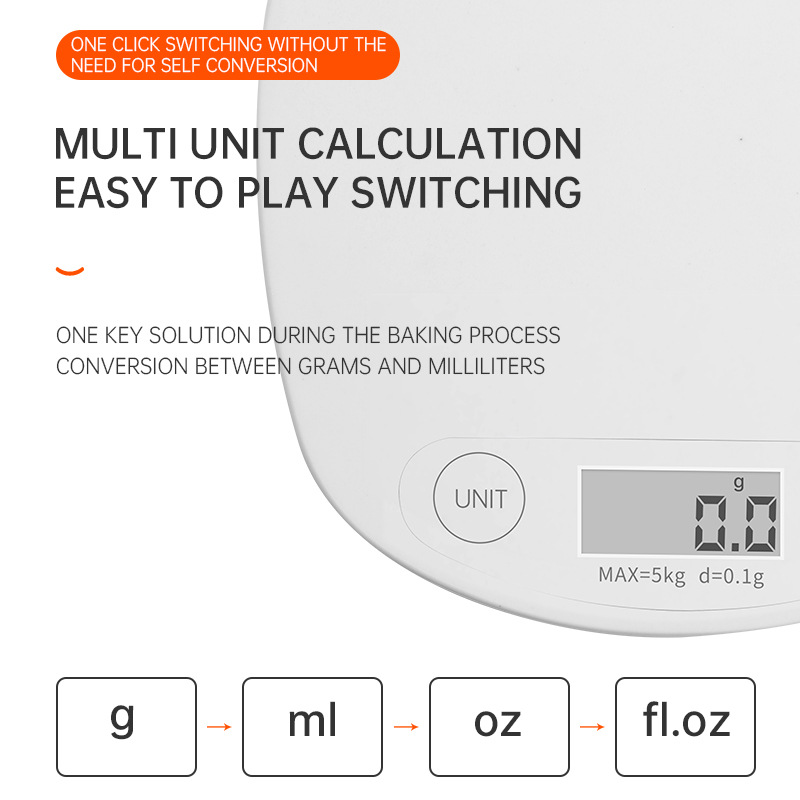 ONE CLICK SWITCHING WITHOUT THE NEED FOR SELF CONVERSION

MULTI UNIT CALCULATION
EASY TO PLAY SWITCHING

ONE KEY SOLUTION DURING THE BAKING PROCESS
CONVERSION BETWEEN GRAMS AND MILLILITERS

UNIT

g
0.0

MAX=5kg d=0.1g

g → ml → oz → fl.oz