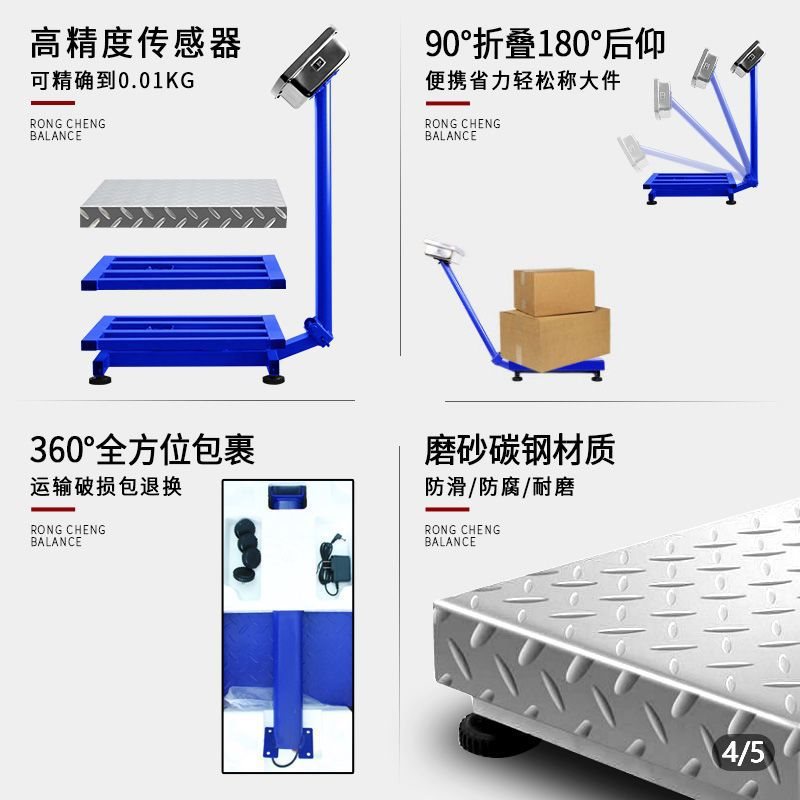 高精度传感器
可精确到0.01KG
RONG CHENG BALANCE

90°折叠180°后仰
便携省力轻松称大件
RONG CHENG BALANCE

360°全方位包裹
运输破损包退换
RONG CHENG BALANCE

磨砂碳钢材质
防滑/防腐/耐磨
RONG CHENG BALANCE

4/5