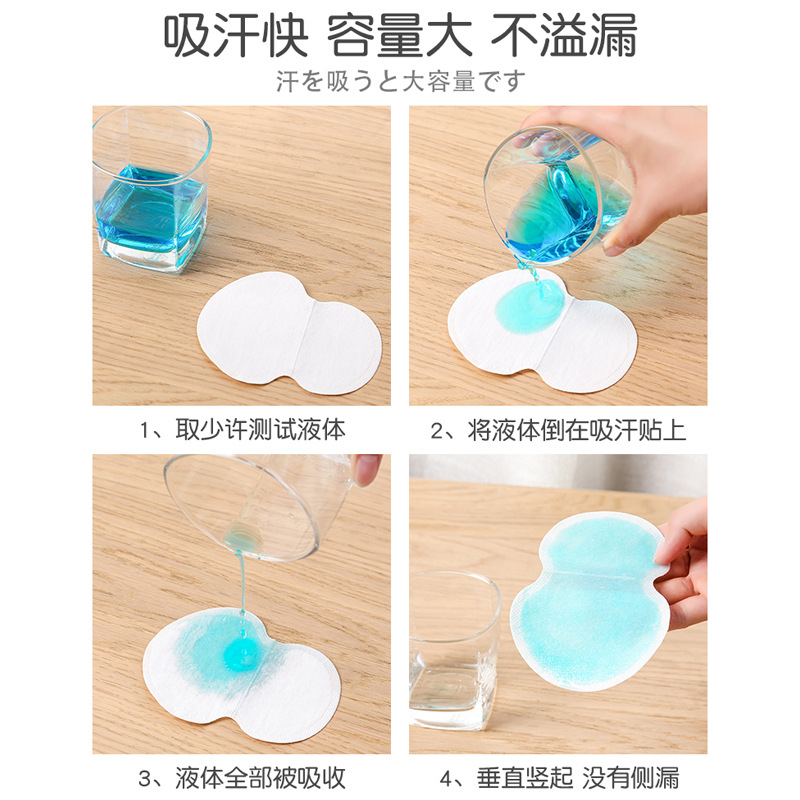 吸汗快 容量大 不溢漏

汗を吸うと大容量です

1、取少许测试液体

2、将液体倒在吸汗贴上

3、液体全部被吸收

4、垂直竖起 没有侧漏