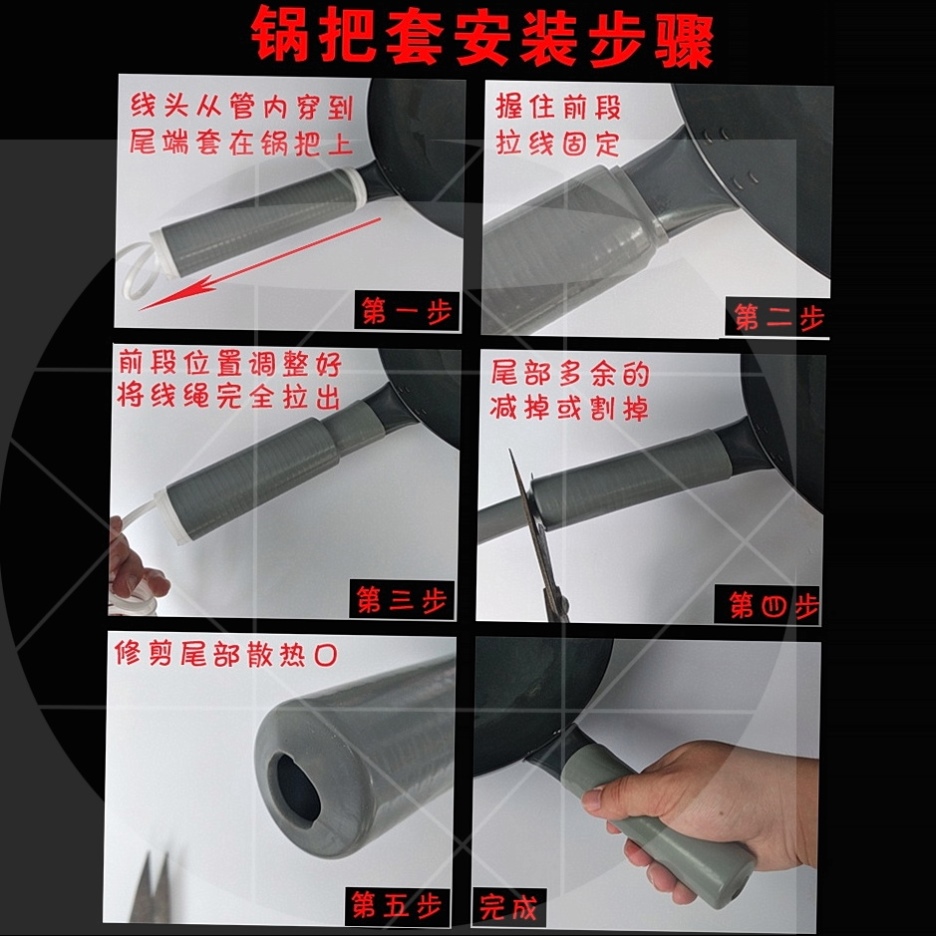 锅把套安装步骤

线头从管内穿到尾端套在锅把上

第一步

握住前段拉线固定

第二步

前段位置调整好将线绳完全拉出

第三步

尾部多余的减掉或割掉

第四步

修剪尾部散热口

第五步

完成