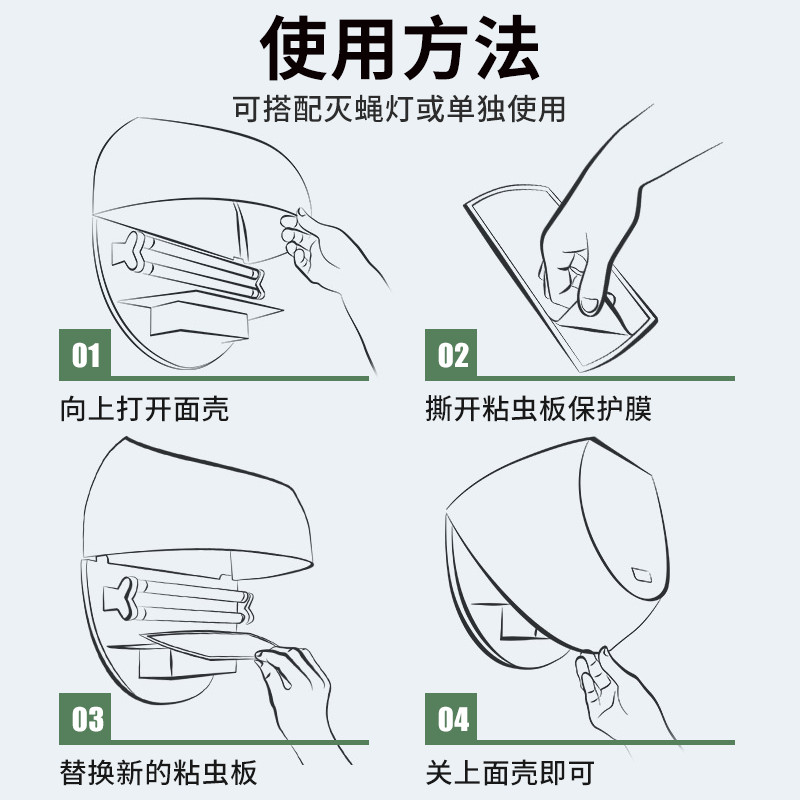 使用方法

可搭配灭蝇灯或单独使用

01

向上打开面壳

02

撕开粘虫板保护膜

03

替换新的粘虫板

04

关上面壳即可