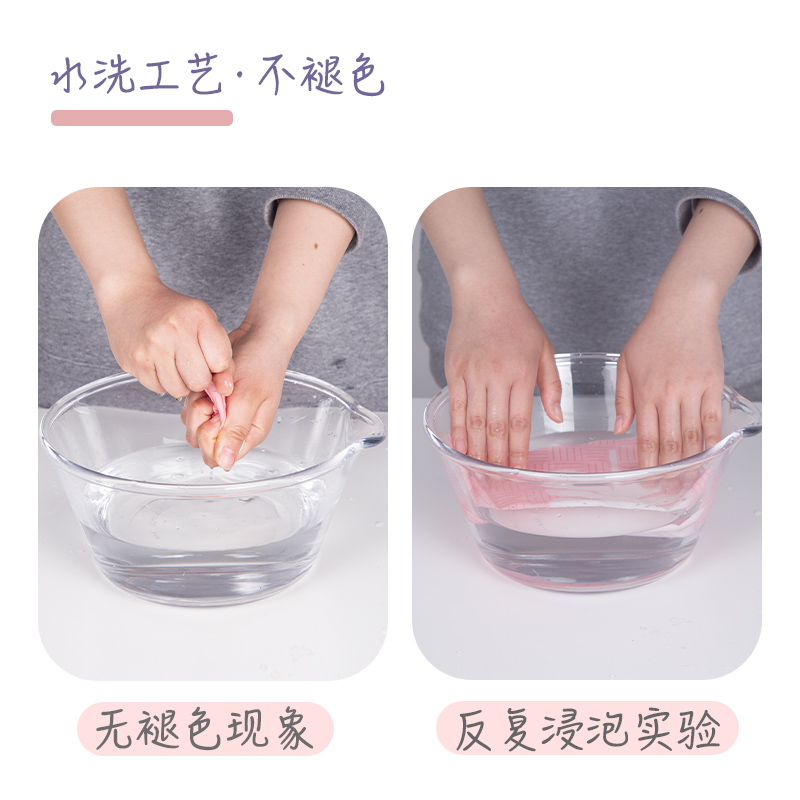 水洗工艺·不褪色

无褪色现象

反复浸泡实验