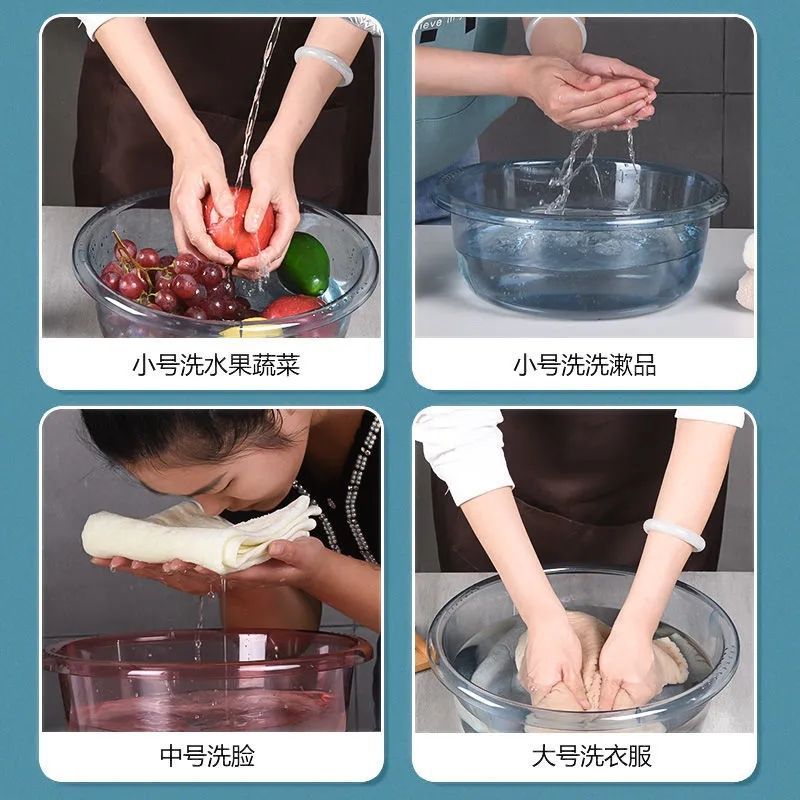 小号洗水果蔬菜

小号洗洗漱品

中号洗脸

大号洗衣服