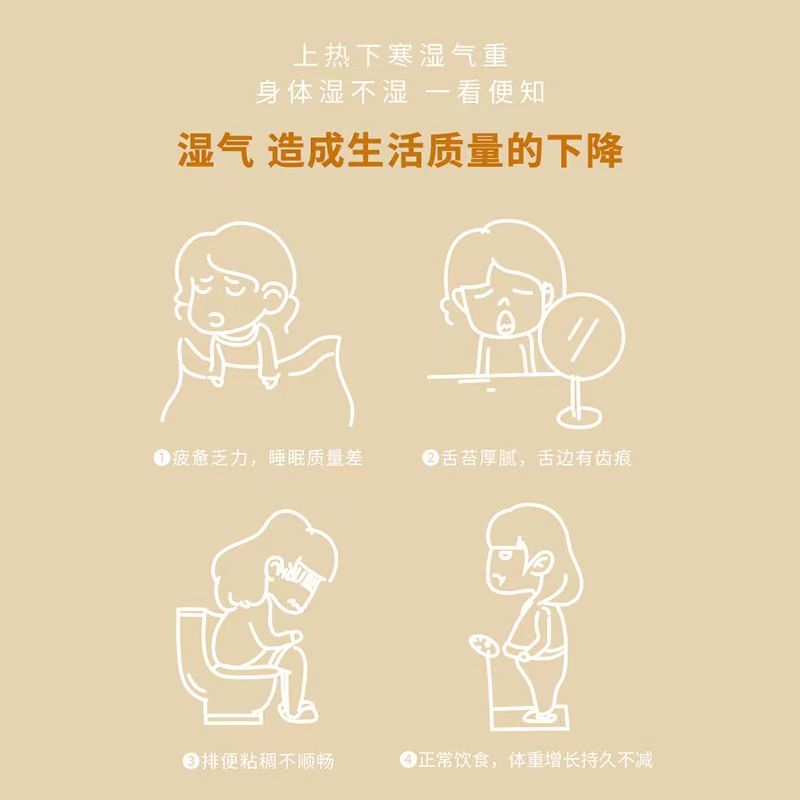 上热下寒湿气重
身体湿不湿 一看便知

湿气 造成生活质量的下降

❶疲惫乏力，睡眠质量差

❷舌苔厚腻，舌边有齿痕

❸排便粘稠不顺畅

❹正常饮食，体重增长持久不减