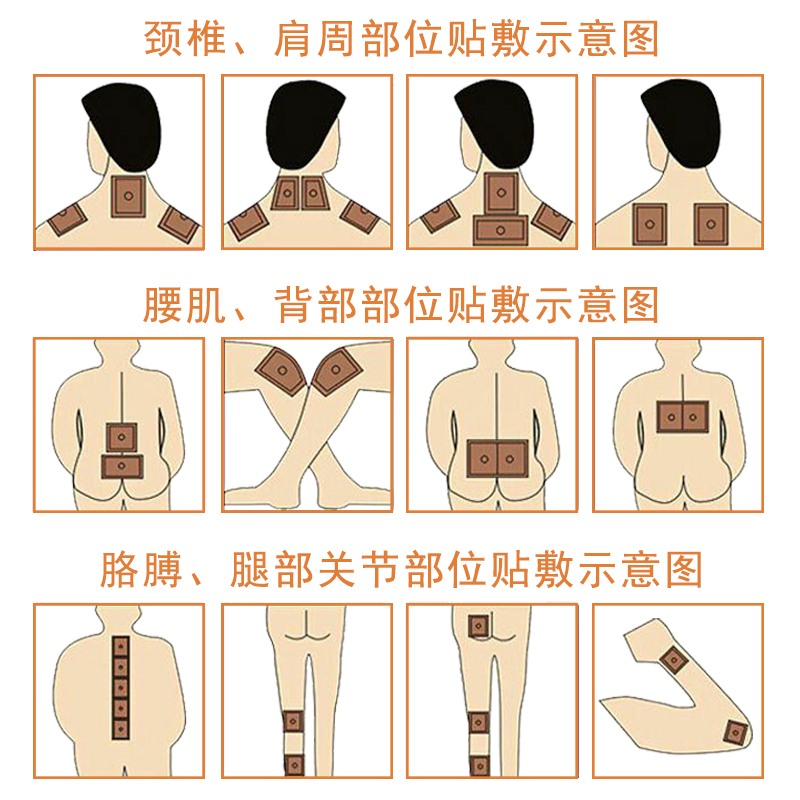 颈椎、肩周部位贴敷示意图

腰肌、背部部位贴敷示意图

胳膊、腿部关节部位贴敷示意图