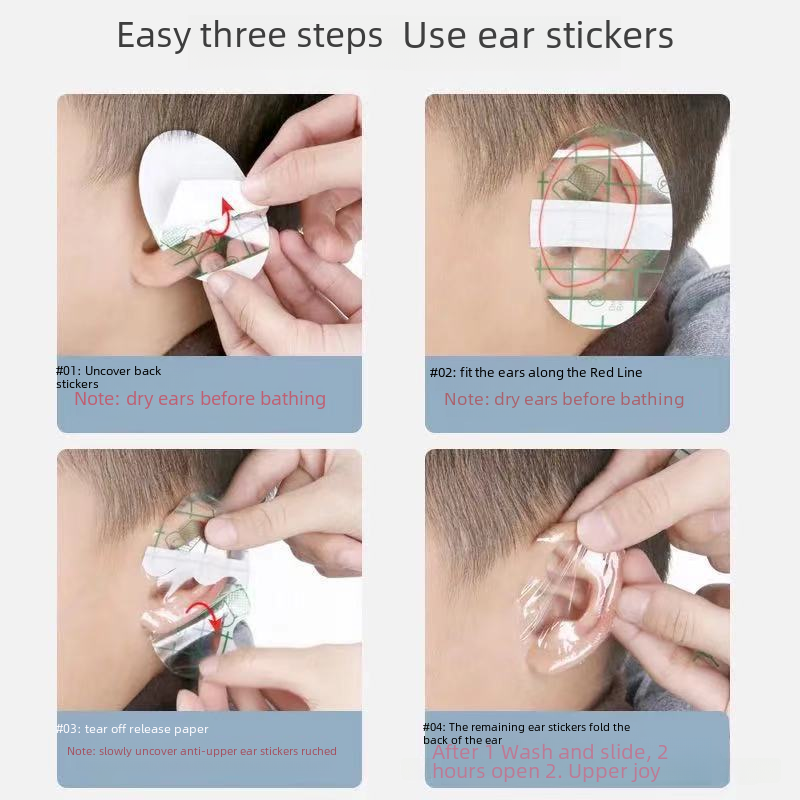 Easy three steps Use ear stickers

#01: Uncover back stickers
Note: dry ears before bathing

#02: fit the ears along the Red Line
Note: dry ears before bathing

#03: tear off release paper
Note: slowly uncover anti-upper ear stickers ruched

#04: The remaining ear stickers fold the back of the ear
After 1 Wash and slide, 2 hours open 2. Upper joy