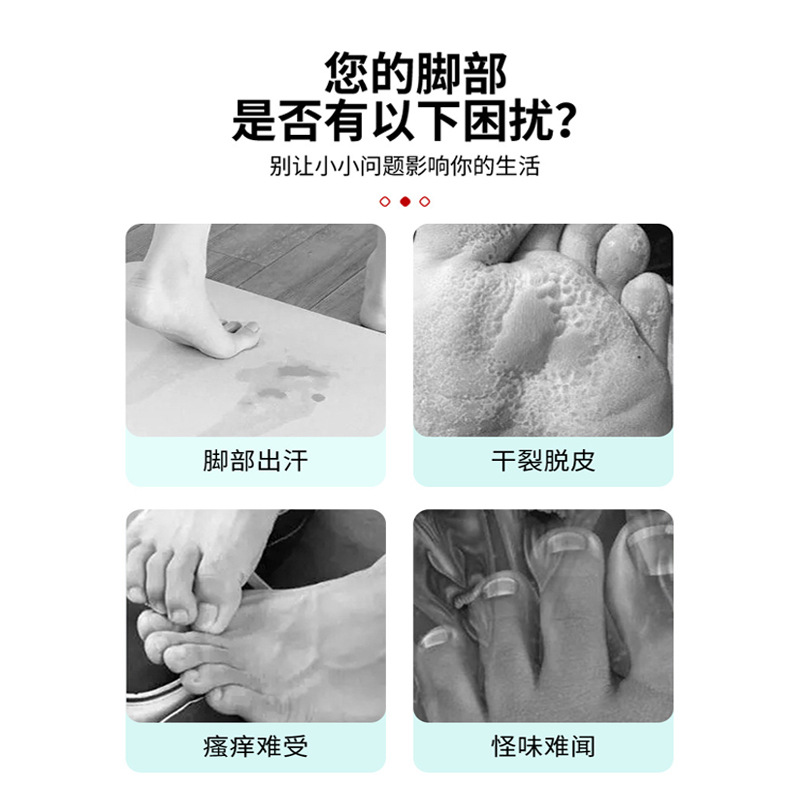 您的脚部
是否有以下困扰？

别让小小问题影响你的生活

脚部出汗

干裂脱皮

瘙痒难受

怪味难闻