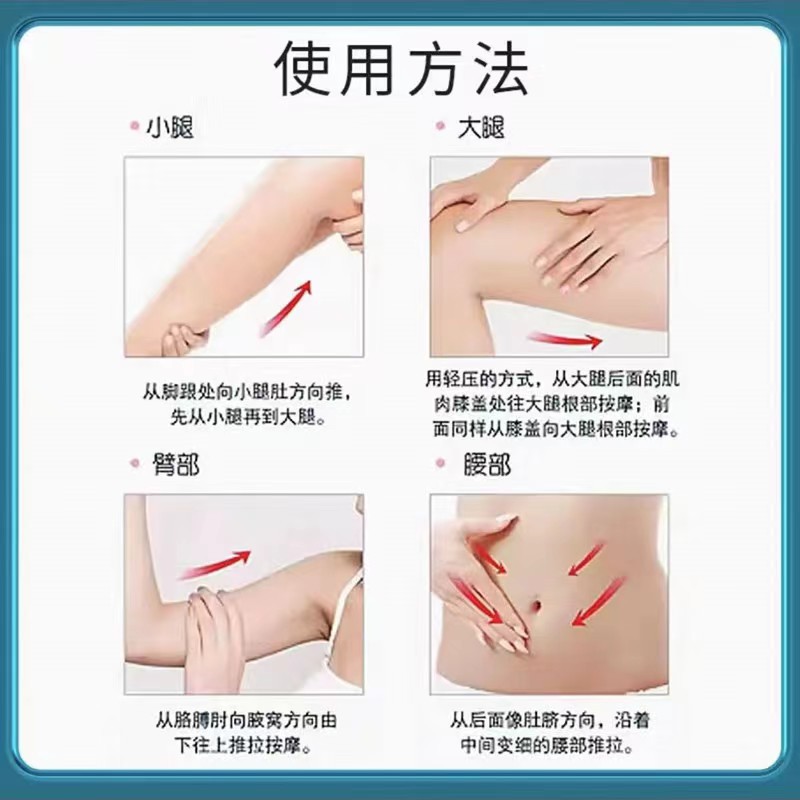 使用方法

小腿

从脚跟处向小腿肚方向推，先从小腿再到大腿。

大腿

用轻压的方式，从大腿后面的肌肉膝盖处往大腿根部按摩；前面同样从膝盖向大腿根部按摩。

臂部

从胳膊肘向腋窝方向由下往上推拉按摩。

腰部

从后面像肚脐方向，沿着中间变细的腰部推拉。