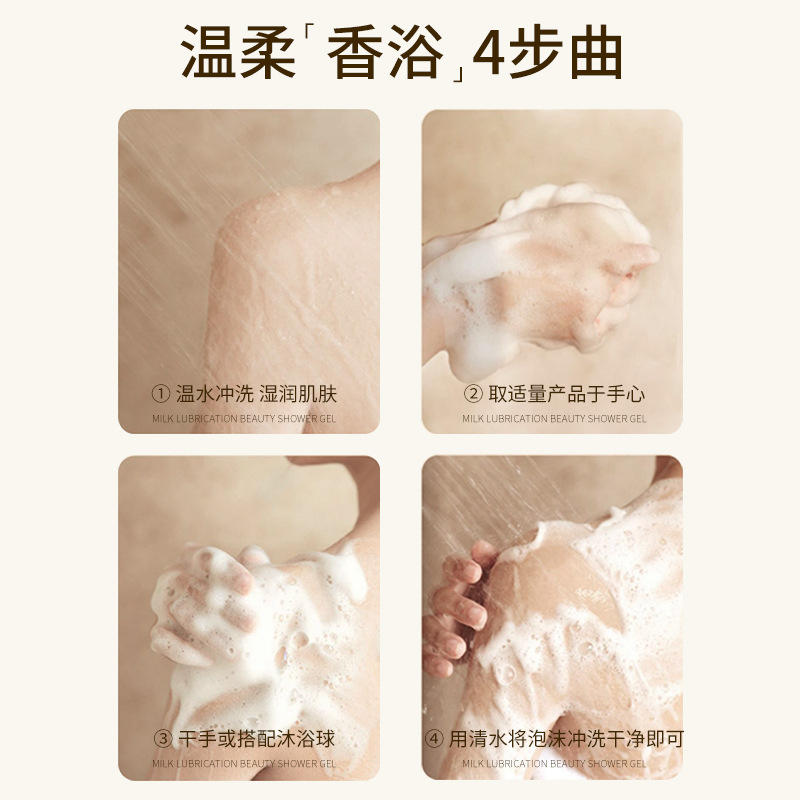 温柔「香浴」4步曲

① 温水冲洗 湿润肌肤
MILK LUBRICATION BEAUTY SHOWER GEL

② 取适量产品于手心
MILK LUBRICATION BEAUTY SHOWER GEL

③ 干手或搭配沐浴球
MILK LUBRICATION BEAUTY SHOWER GEL

④ 用清水将泡沫冲洗干净即可
MILK LUBRICATION BEAUTY SHOWER GEL