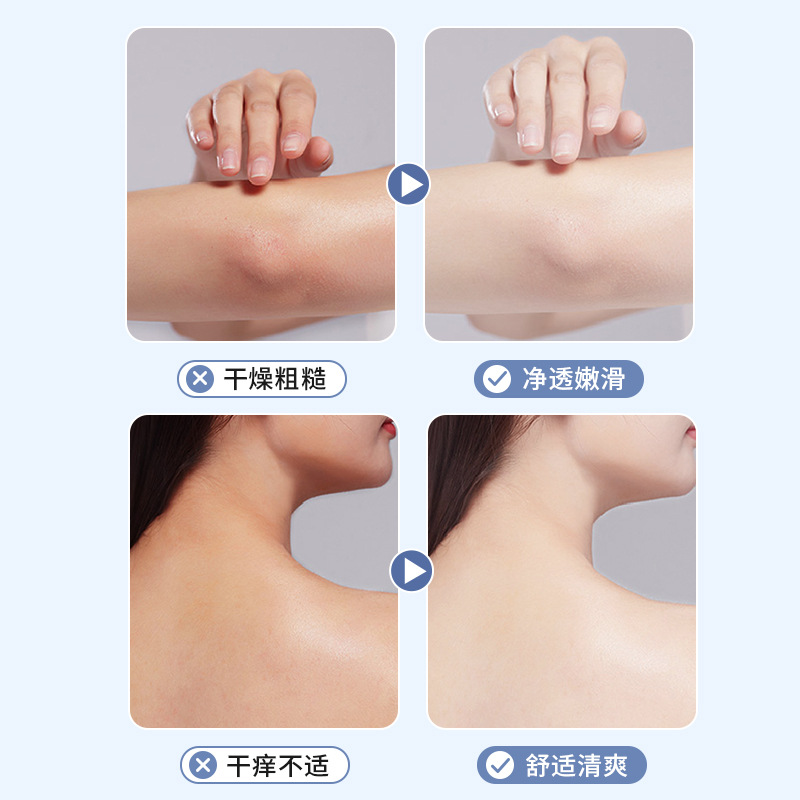 干燥粗糙

净透嫩滑

干痒不适

舒适清爽