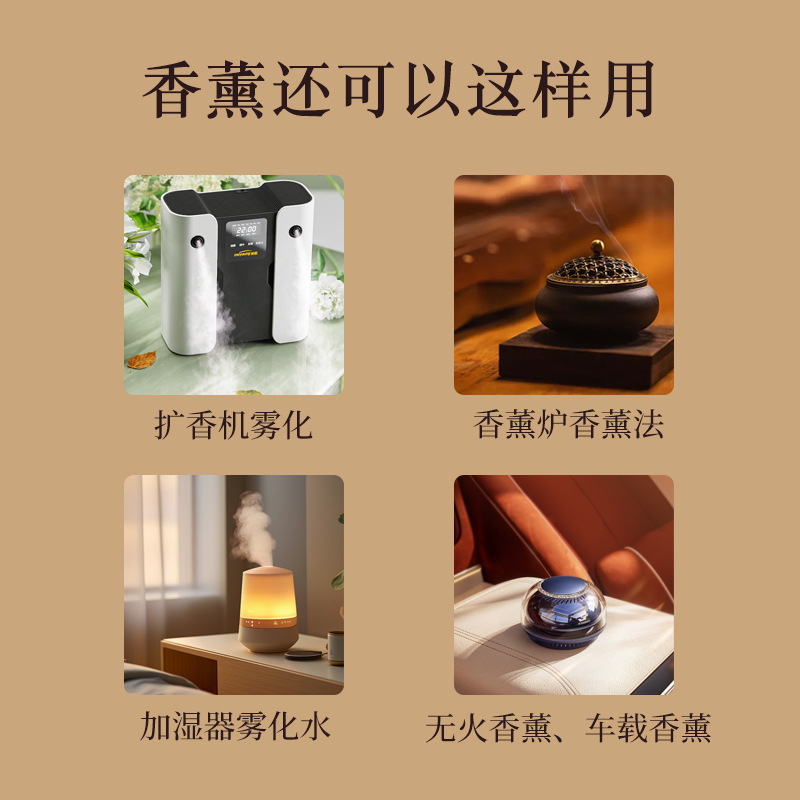 香薰还可以这样用

22:00

扩香机雾化

香薰炉香薰法

加湿器雾化水

无火香薰、车载香薰