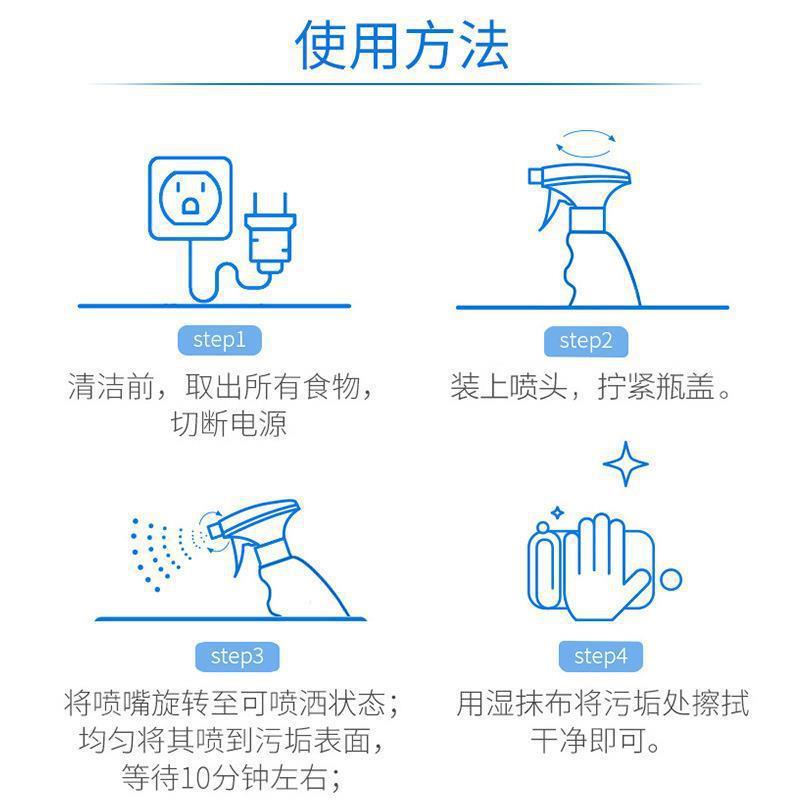 使用方法

step1
清洁前，取出所有食物，切断电源

step2
装上喷头，拧紧瓶盖。

step3
将喷嘴旋转至可喷洒状态；均匀将其喷到污垢表面，等待10分钟左右；

step4
用湿抹布将污垢处擦拭干净即可。