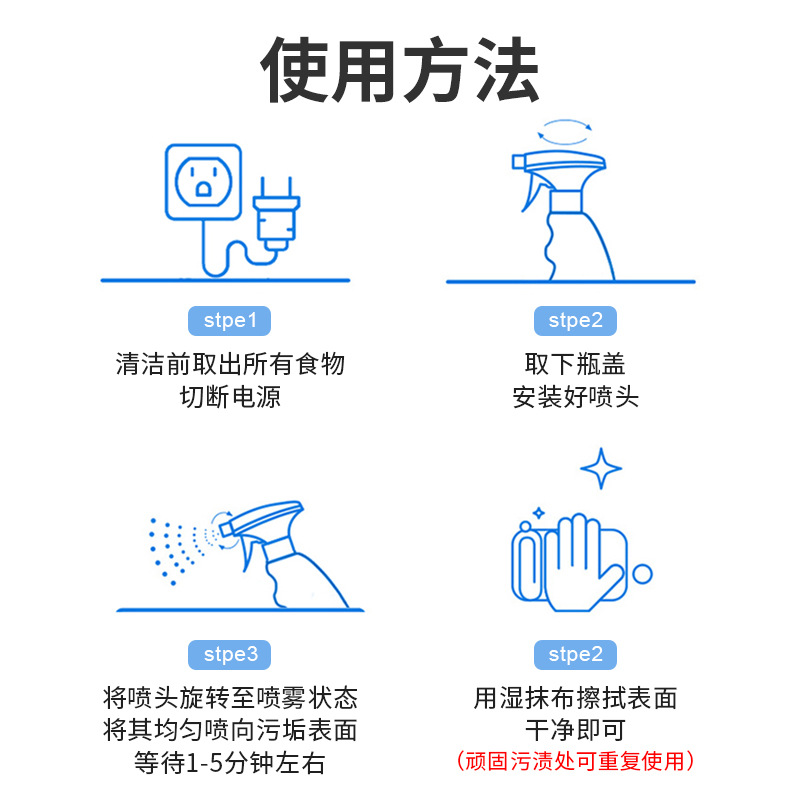 使用方法

stpe1

清洁前取出所有食物
切断电源

stpe2

取下瓶盖
安装好喷头

stpe3

将喷头旋转至喷雾状态
将其均匀喷向污垢表面
等待1-5分钟左右

stpe2

用湿抹布擦拭表面
干净即可
（顽固污渍处可重复使用）