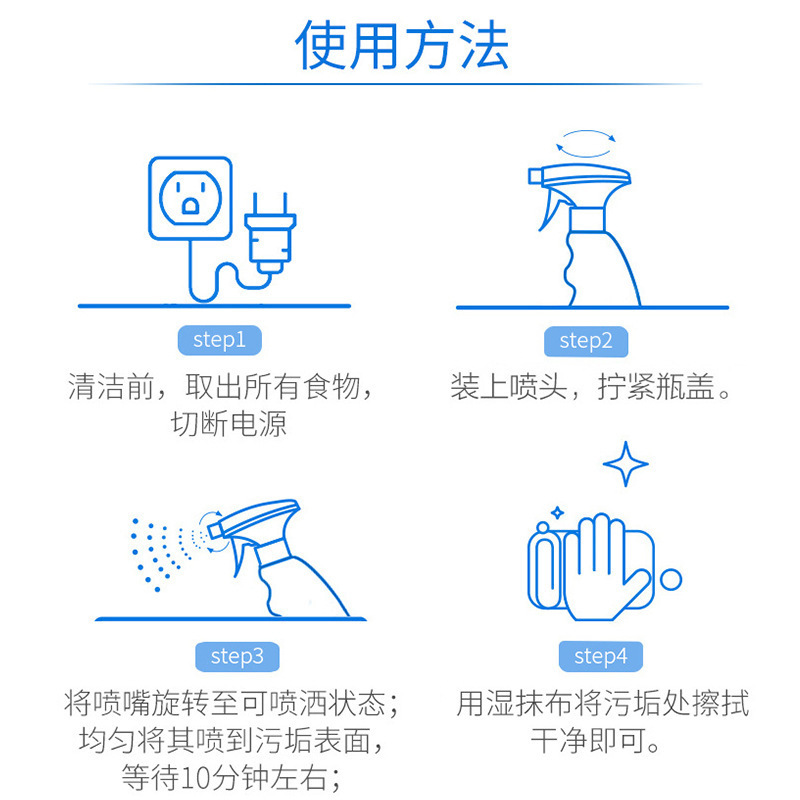 使用方法

step1
清洁前，取出所有食物，切断电源

step2
装上喷头，拧紧瓶盖。

step3
将喷嘴旋转至可喷洒状态；均匀将其喷到污垢表面，等待10分钟左右；

step4
用湿抹布将污垢处擦拭干净即可。