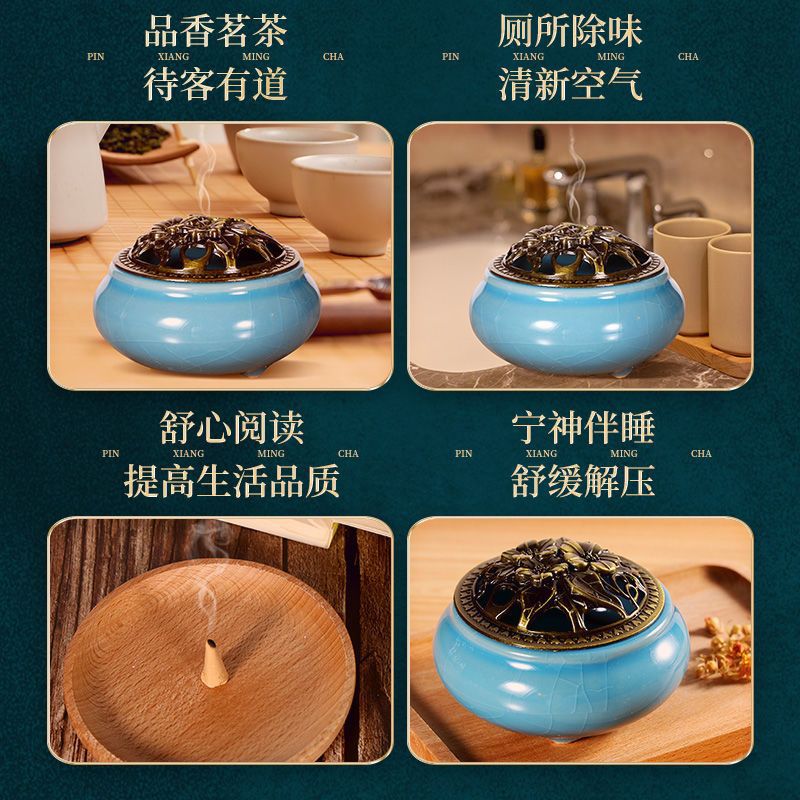 品香茗茶
PIN XIANG MING CHA
待客有道

厕所除味
PIN XIANG MING CHA
清新空气

舒心阅读
PIN XIANG MING CHA
提高生活品质

宁神伴睡
PIN XIANG MING CHA
舒缓解压