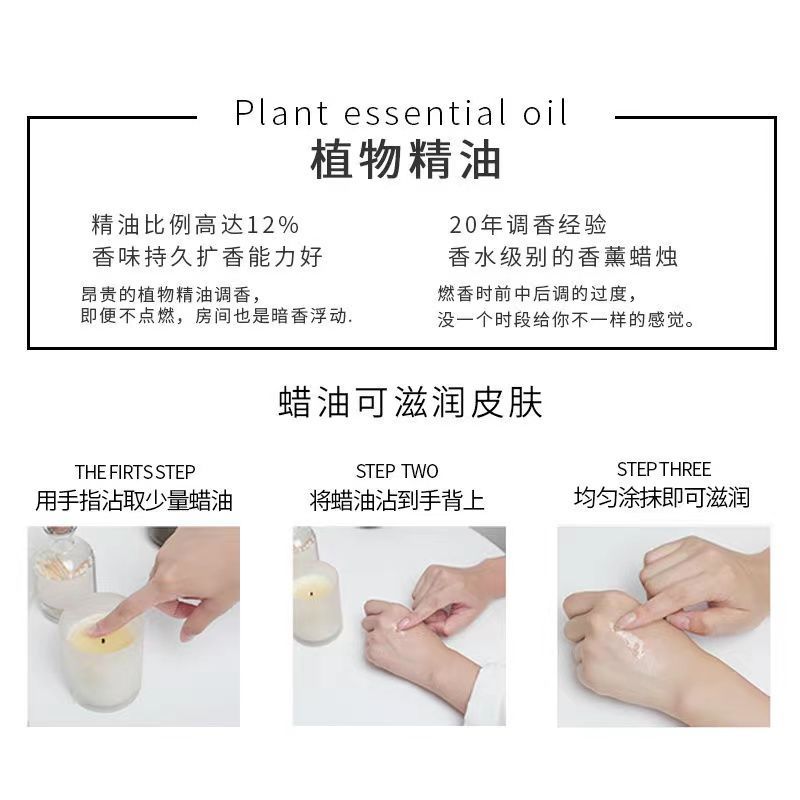 Plant essential oil
植物精油

精油比例高达12%
香味持久扩香能力好

昂贵的植物精油调香，
即便不点燃，房间也是暗香浮动.

20年调香经验
香水级别的香薰蜡烛

燃香时前中后调的过度，
没一个时段给你不一样的感觉。

蜡油可滋润皮肤

THE FIRTS STEP
用手指沾取少量蜡油

STEP TWO
将蜡油沾到手背上

STEP THREE
均匀涂抹即可滋润