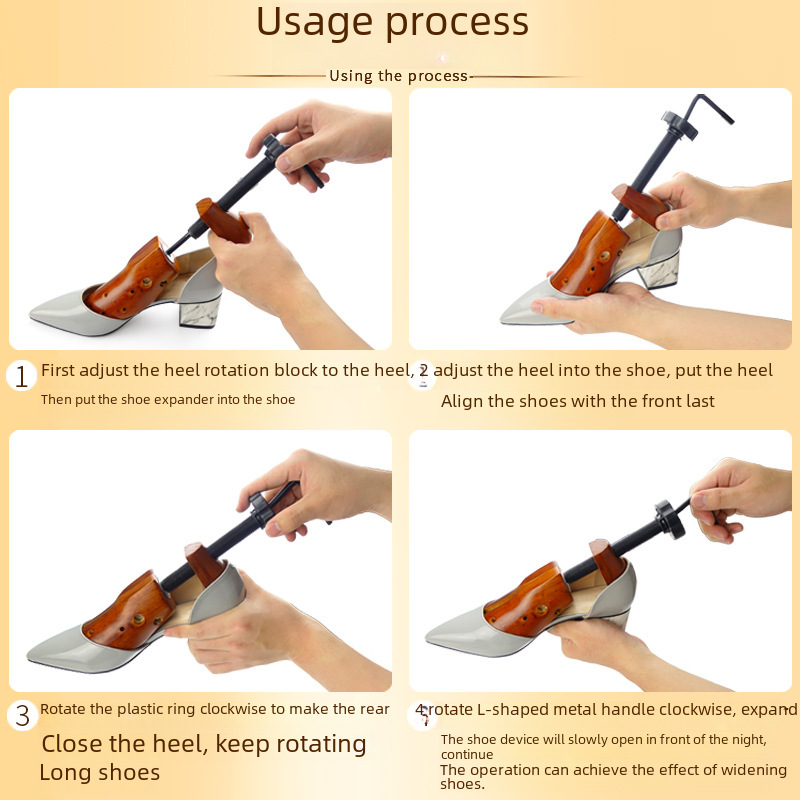 Usage process

Using the process

1 First adjust the heel rotation block to the heel,

Then put the shoe expander into the shoe

2 adjust the heel into the shoe, put the heel

Align the shoes with the front last

3 Rotate the plastic ring clockwise to make the rear

Close the heel, keep rotating

Long shoes

4 rotate L-shaped metal handle clockwise, expand

The shoe device will slowly open in front of the night, continue

The operation can achieve the effect of widening shoes.