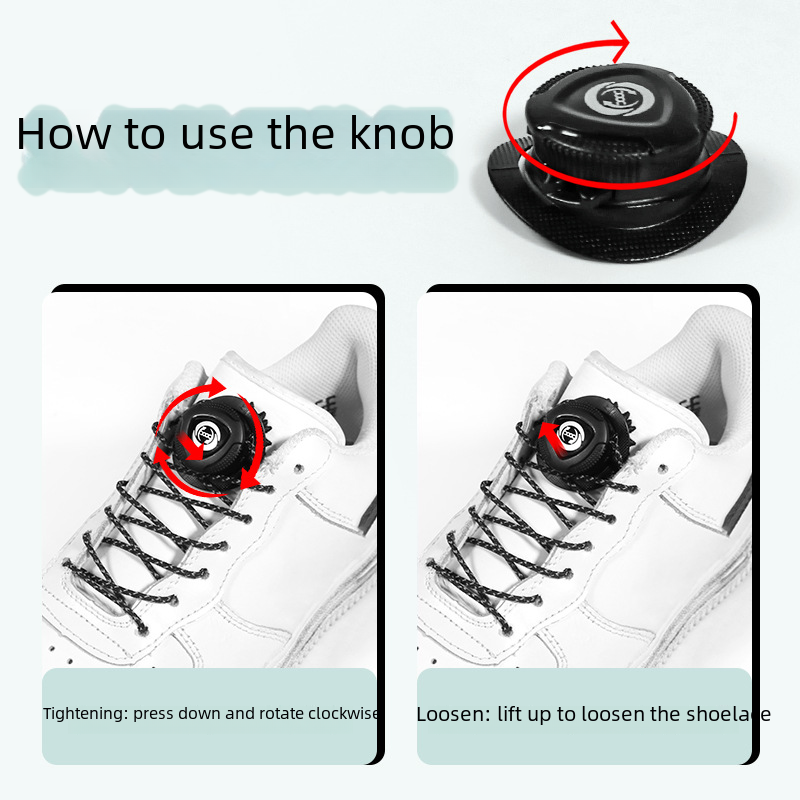 How to use the knob

Tightening: press down and rotate clockwise

Loosen: lift up to loosen the shoelace