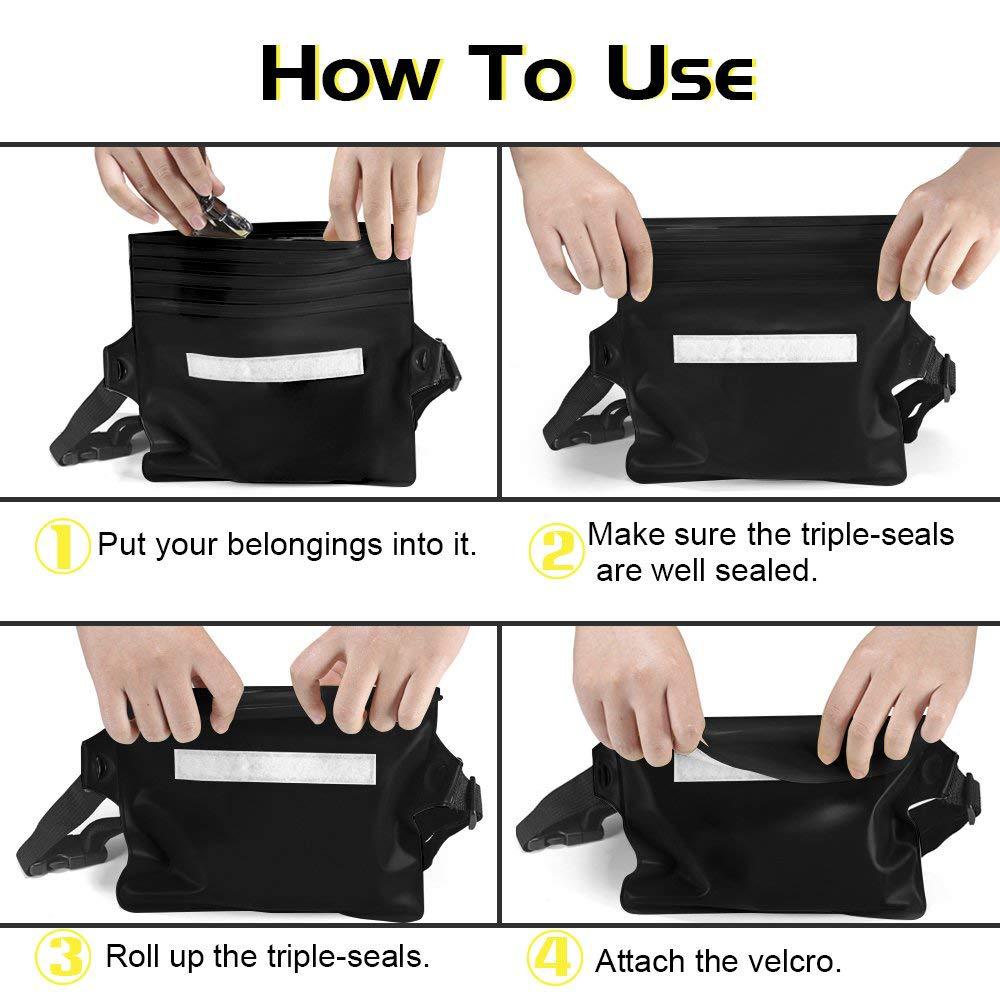 How To Use

1 Put your belongings into it.

2 Make sure the triple-seals are well sealed.

3 Roll up the triple-seals.

4 Attach the velcro.