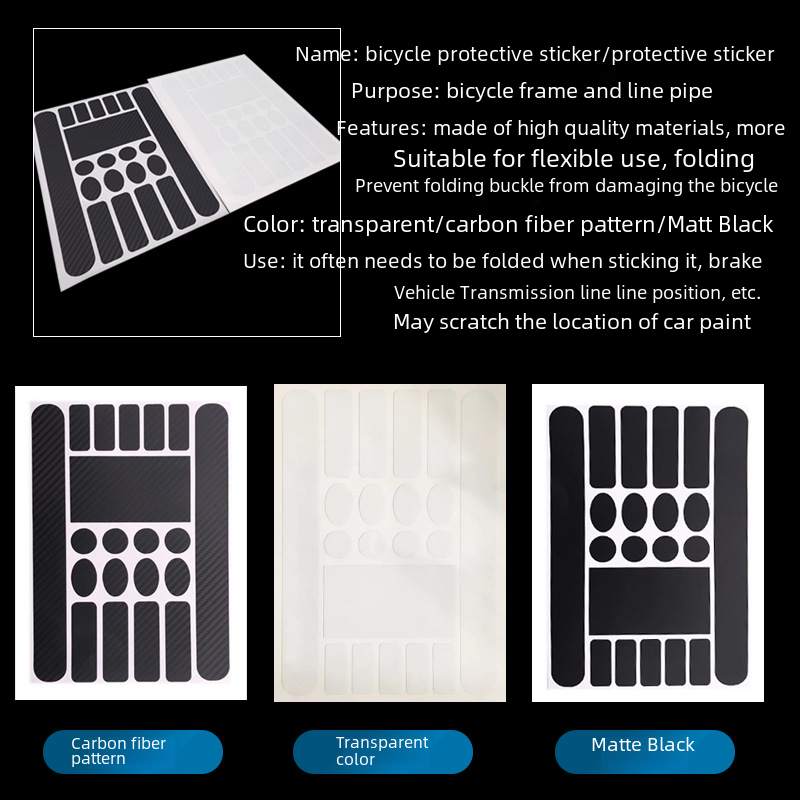 Name: bicycle protective sticker/protective sticker

Purpose: bicycle frame and line pipe

Features: made of high quality materials, more

Suitable for flexible use, folding

Prevent folding buckle from damaging the bicycle

Color: transparent/carbon fiber pattern/Matt Black

Use: it often needs to be folded when sticking it, brake

Vehicle Transmission line line position, etc.

May scratch the location of car paint

Carbon fiber pattern

Transparent color

Matte Black