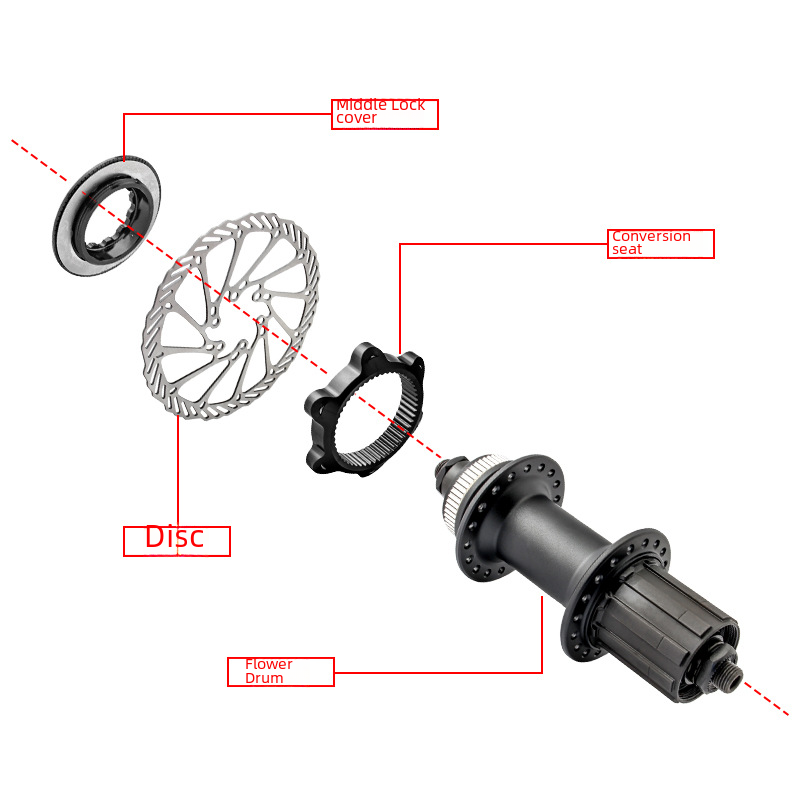 Middle Lock cover

Conversion seat

Disc

Flower Drum