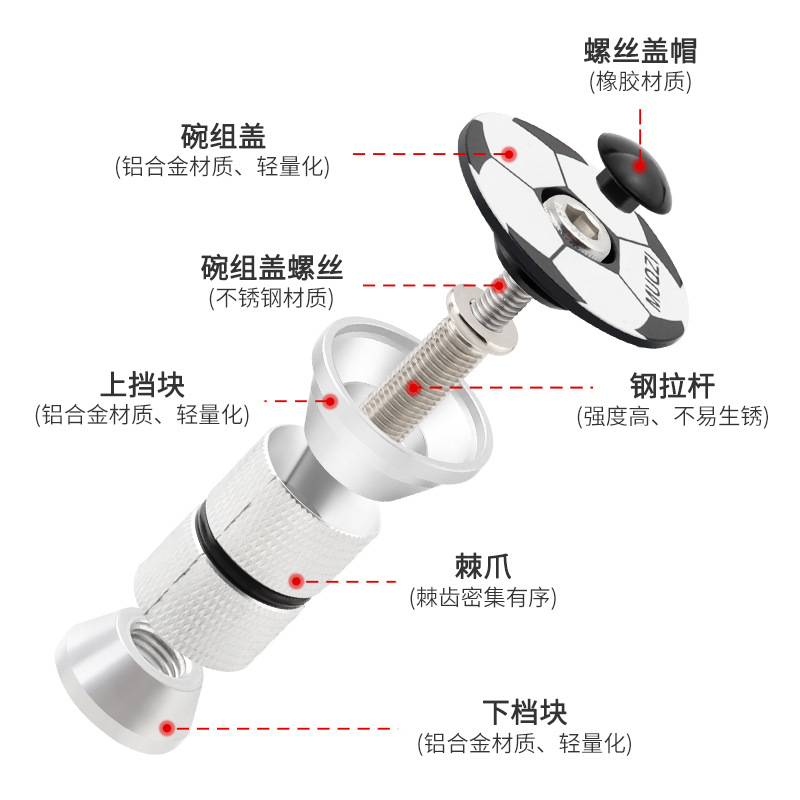 螺丝盖帽
(橡胶材质)

碗组盖
(铝合金材质、轻量化)

碗组盖螺丝
(不锈钢材质)

MUQZI

上挡块
(铝合金材质、轻量化)

钢拉杆
(强度高、不易生锈)

棘爪
(棘齿密集有序)

下档块
(铝合金材质、轻量化)