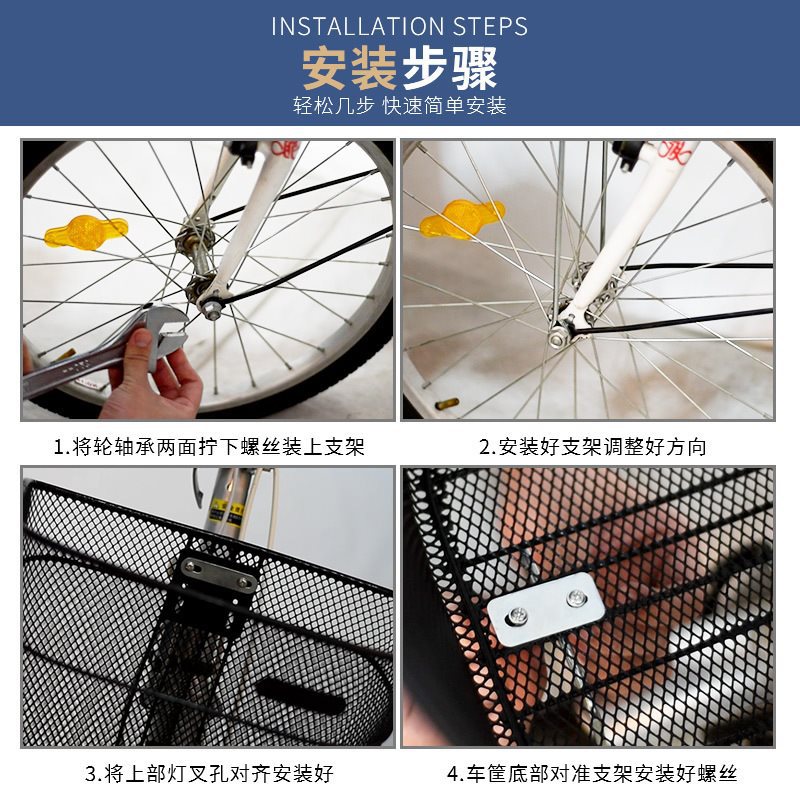 INSTALLATION STEPS
安装步骤
轻松几步 快速简单安装

1.将轮轴承两面拧下螺丝装上支架

2.安装好支架调整好方向

3.将上部灯叉孔对齐安装好

4.车筐底部对准支架安装好螺丝