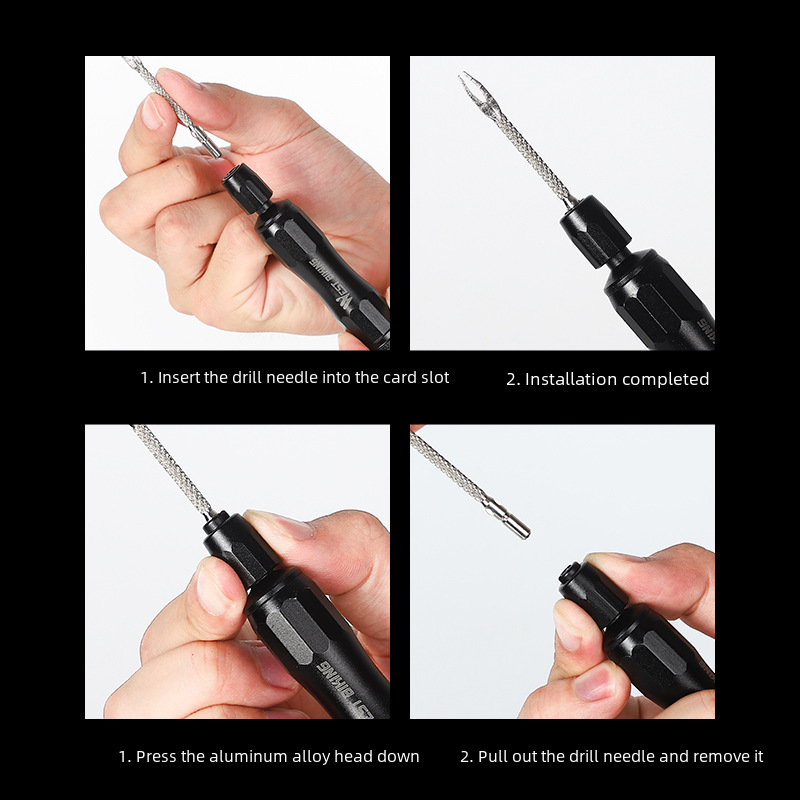 WEST BIKING

1. Insert the drill needle into the card slot

2. Installation completed

1. Press the aluminum alloy head down

2. Pull out the drill needle and remove it