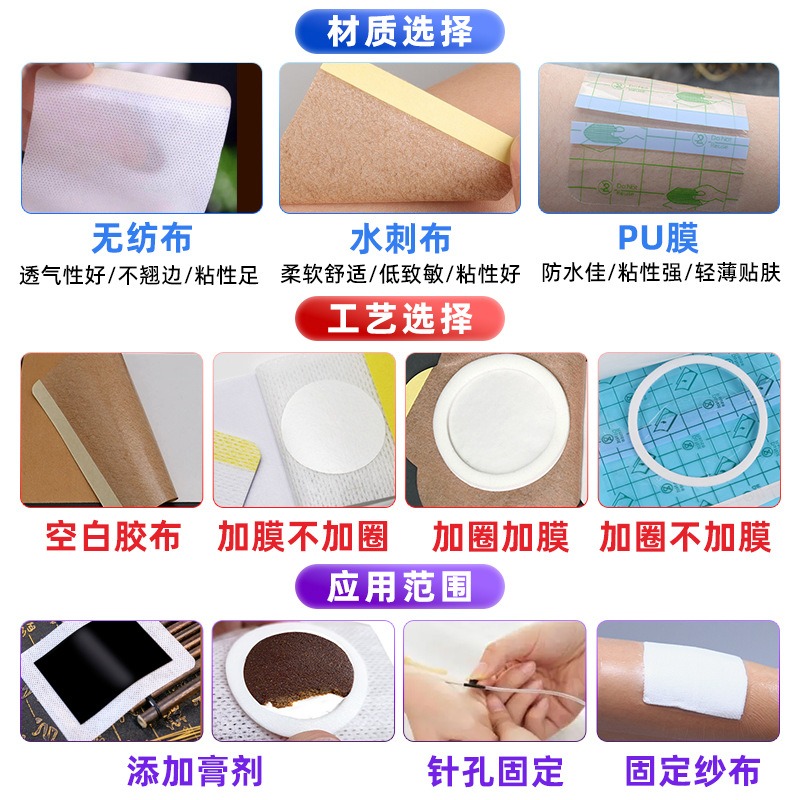 材质选择

无纺布
透气性好/不翘边/粘性足

水刺布
柔软舒适/低致敏/粘性好

PU膜
防水佳/粘性强/轻薄贴肤

工艺选择

空白胶布

加膜不加圈

加圈加膜

加圈不加膜

应用范围

添加膏剂

针孔固定

固定纱布