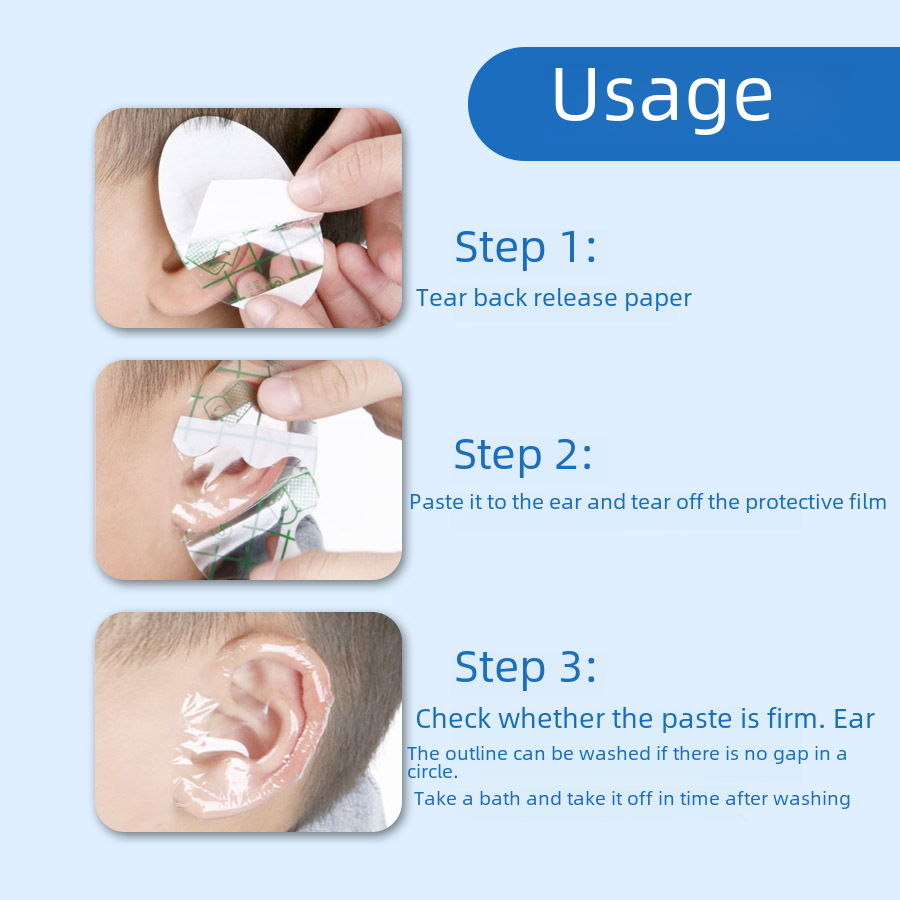 Usage

Step 1:

Tear back release paper

Step 2:

Paste it to the ear and tear off the protective film

Step 3:

Check whether the paste is firm. Ear

The outline can be washed if there is no gap in a circle.

Take a bath and take it off in time after washing