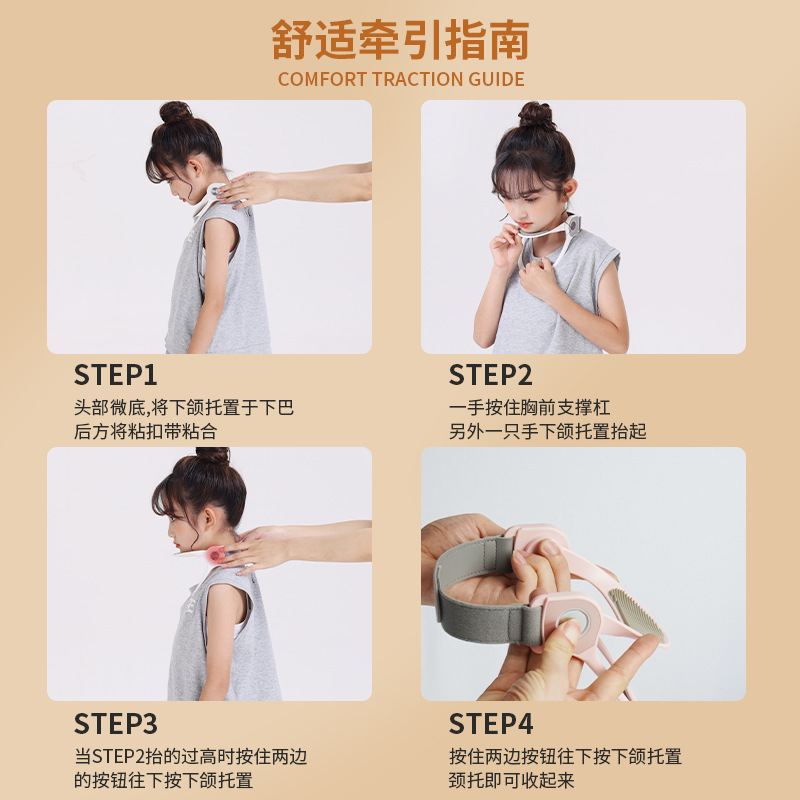 舒适牵引指南
COMFORT TRACTION GUIDE

STEP1
头部微底,将下颌托置于下巴后方将粘扣带粘合

STEP2
一手按住胸前支撑杠
另外一只手下颌托置抬起

STEP3
当STEP2抬的过高时按住两边的按钮往下按下颌托置

STEP4
按住两边按钮往下按下颌托置
颈托即可收起来