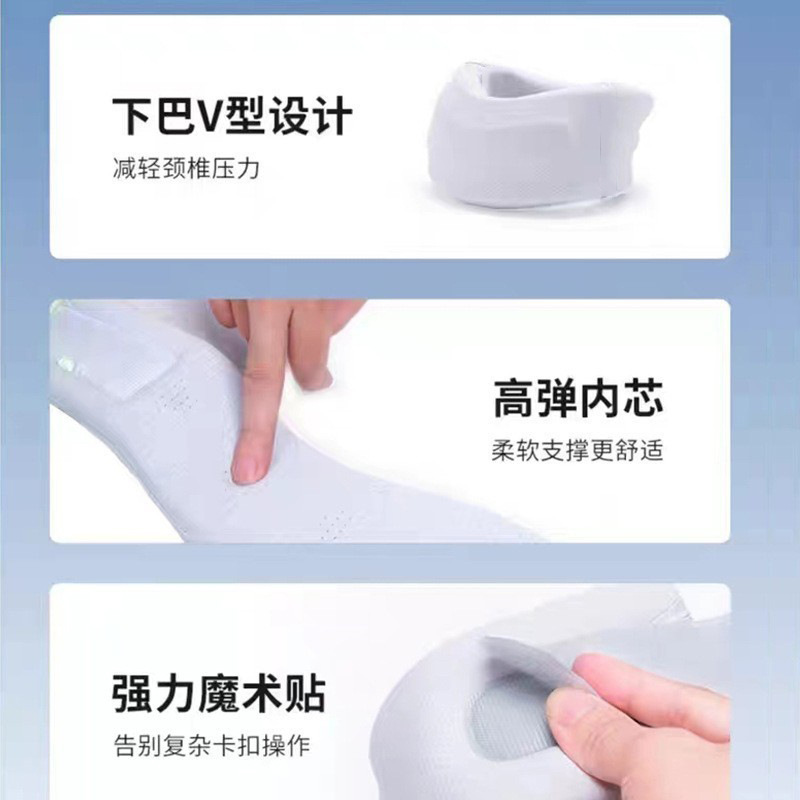 下巴V型设计

减轻颈椎压力

高弹内芯

柔软支撑更舒适

强力魔术贴

告别复杂卡扣操作