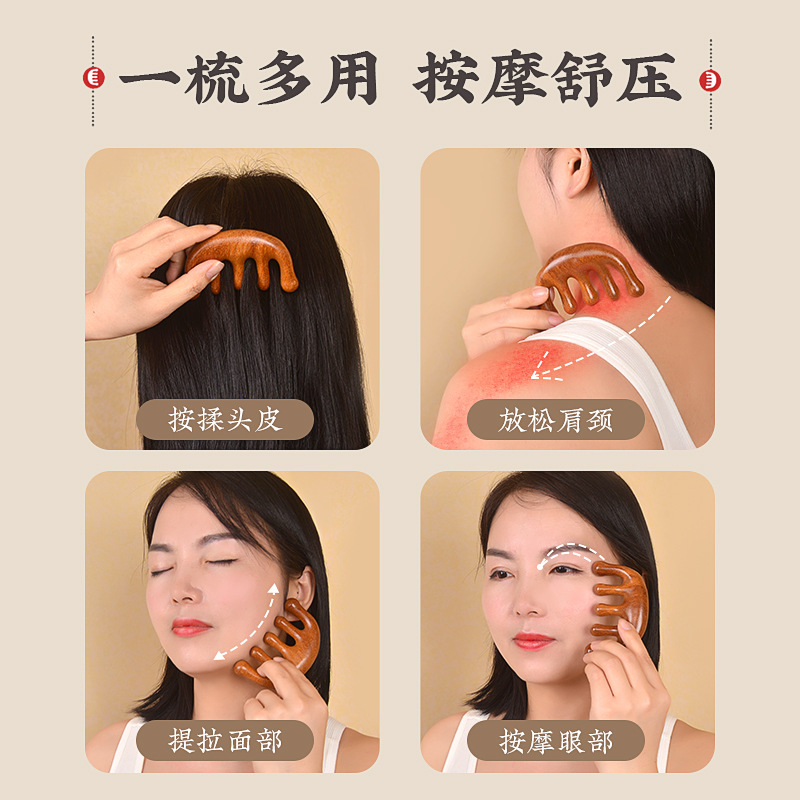 一梳多用 按摩舒压

按揉头皮

放松肩颈

提拉面部

按摩眼部