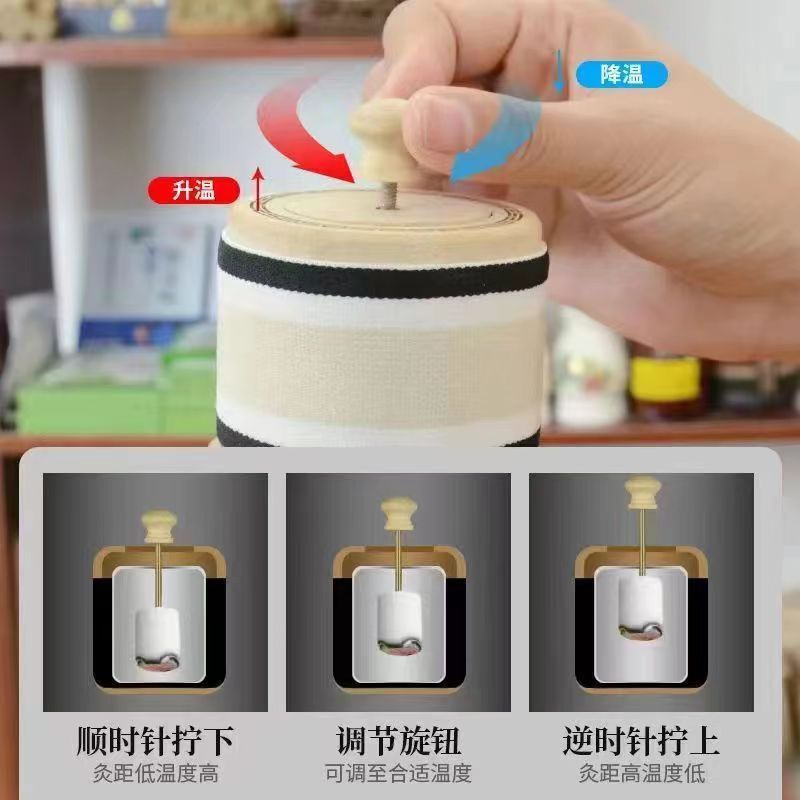 降温

升温

顺时针拧下
灸距低温度高

调节旋钮
可调至合适温度

逆时针拧上
灸距高温度低