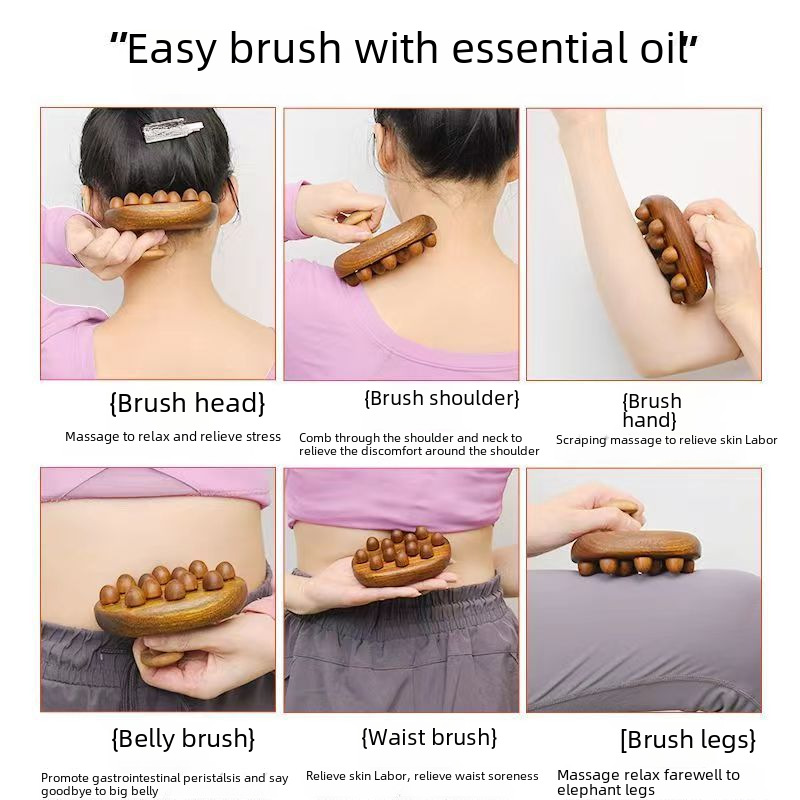 "Easy brush with essential oil"

{Brush head}

Massage to relax and relieve stress

{Brush shoulder}

Comb through the shoulder and neck to relieve the discomfort around the shoulder

{Brush hand}

Scraping massage to relieve skin Labor

{Belly brush}

Promote gastrointestinal peristalsis and say goodbye to big belly

{Waist brush}

Relieve skin Labor, relieve waist soreness

[Brush legs}

Massage relax farewell to elephant legs